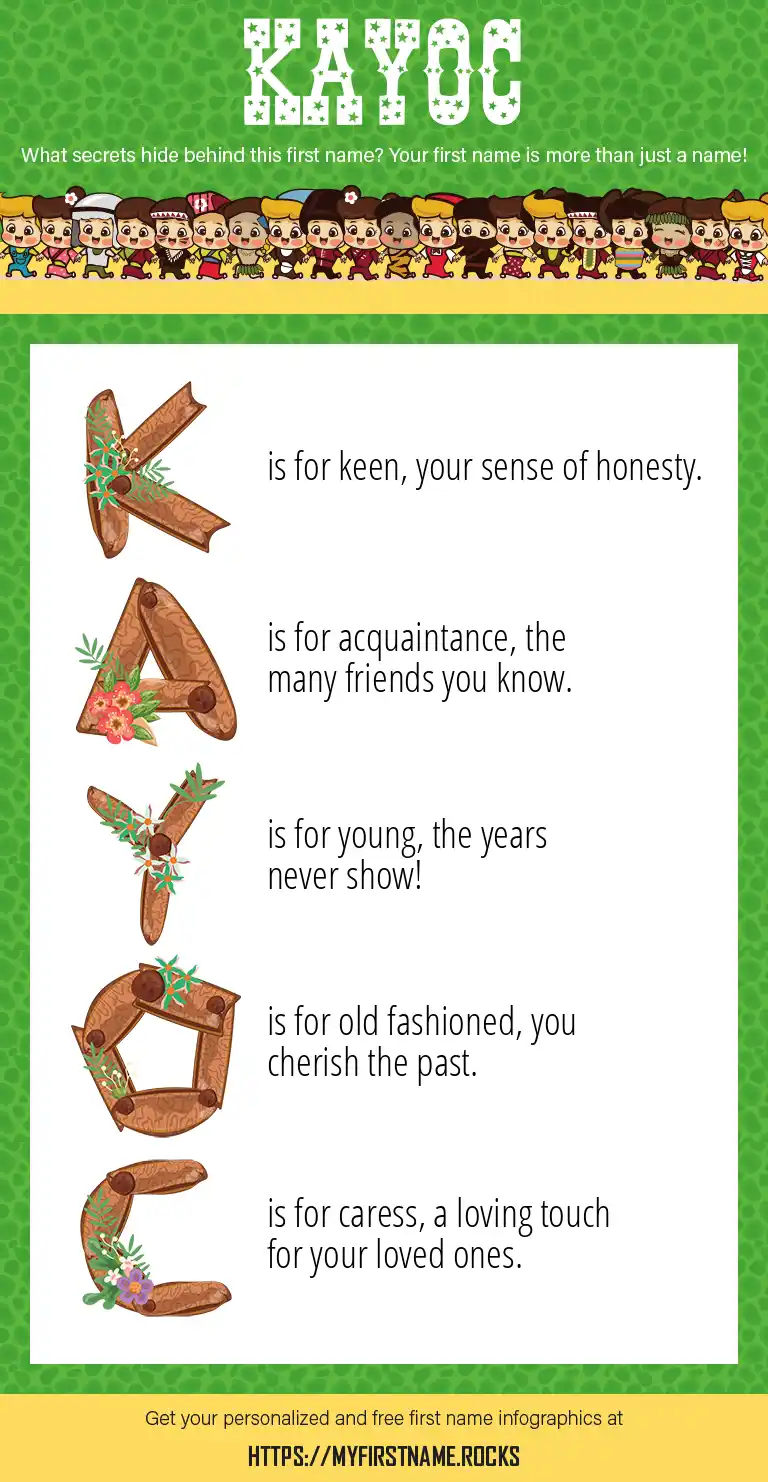 KAYOC

What secrets hide behind this first name? Your first name is more than just a name!

K is for keen, your sense of honesty.

A is for acquaintance, the many friends you know.

Y is for young, the years never show!

O is for old fashioned, you cherish the past.

C is for caress, a loving touch for your loved ones.

Get your personalized and free first name infographics at

HTTPS://MYFIRSTNAME.ROCKS