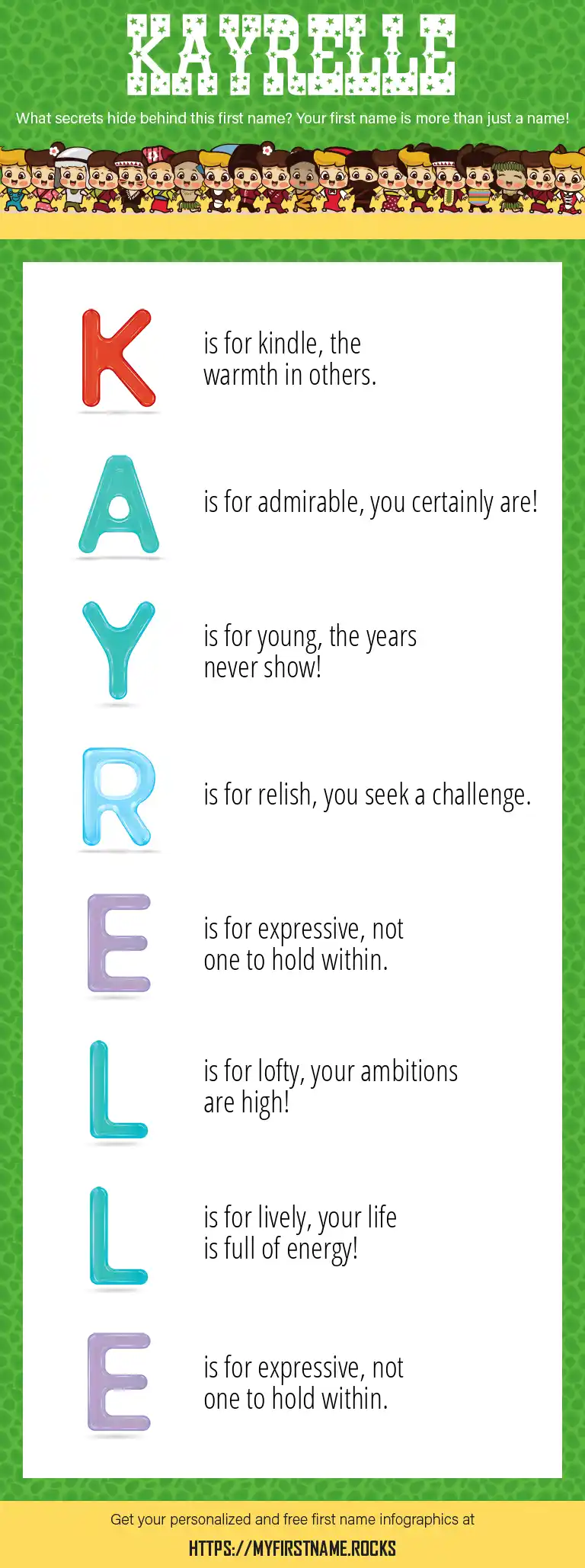 KAYRELLE

What secrets hide behind this first name? Your first name is more than just a name!

K is for kindle, the warmth in others.

A is for admirable, you certainly are!

Y is for young, the years never show!

R is for relish, you seek a challenge.

E is for expressive, not one to hold within.

L is for lofty, your ambitions are high!

L is for lively, your life is full of energy!

E is for expressive, not one to hold within.

Get your personalized and free first name infographics at

HTTPS://MYFIRSTNAME.ROCKS