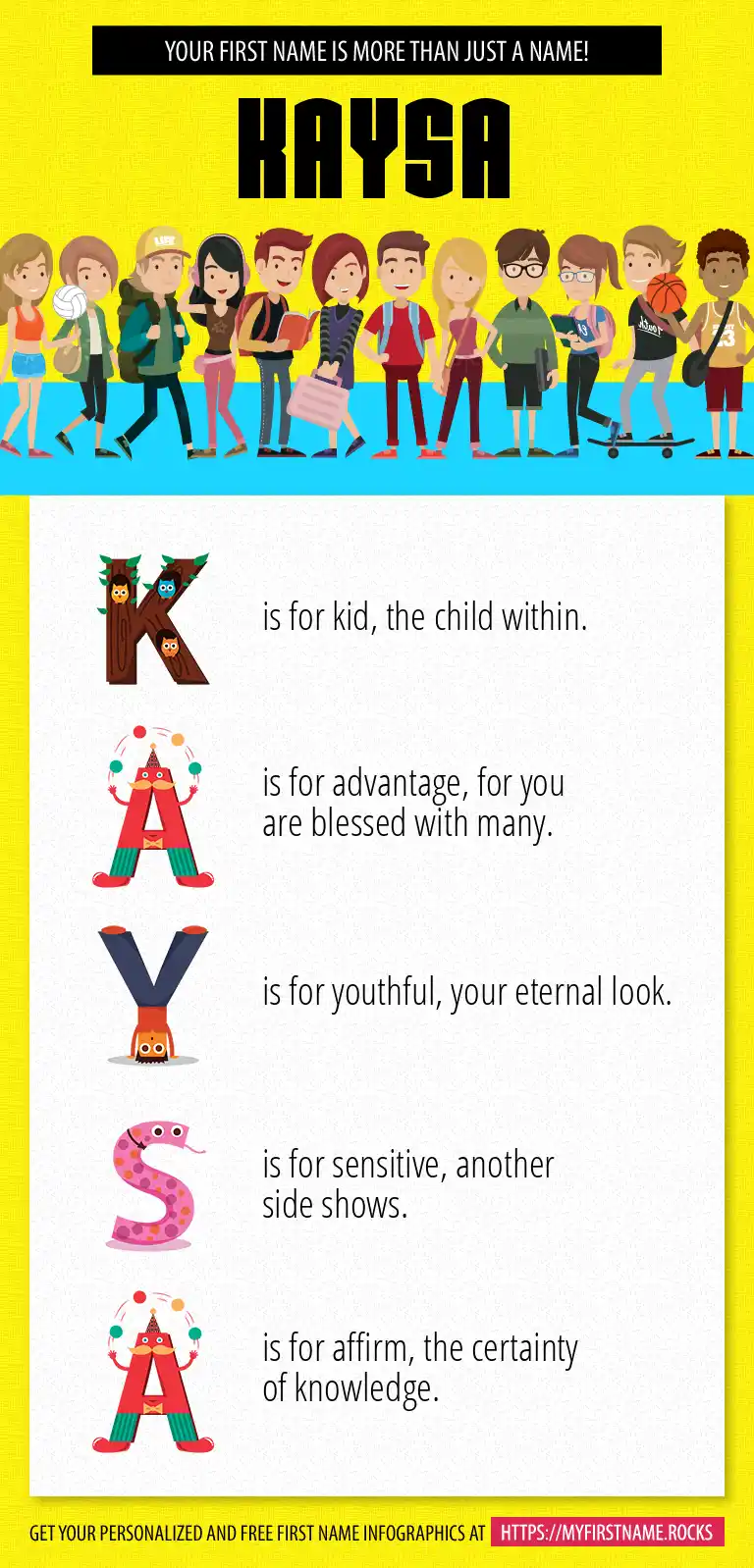 YOUR FIRST NAME IS MORE THAN JUST A NAME!

KAYSA

K is for kid, the child within.

A is for advantage, for you are blessed with many.

Y is for youthful, your eternal look.

S is for sensitive, another side shows.

A is for affirm, the certainty of knowledge.

GET YOUR PERSONALIZED AND FREE FIRST NAME INFOGRAPHICS AT HTTPS://MYFIRSTNAME.ROCKS