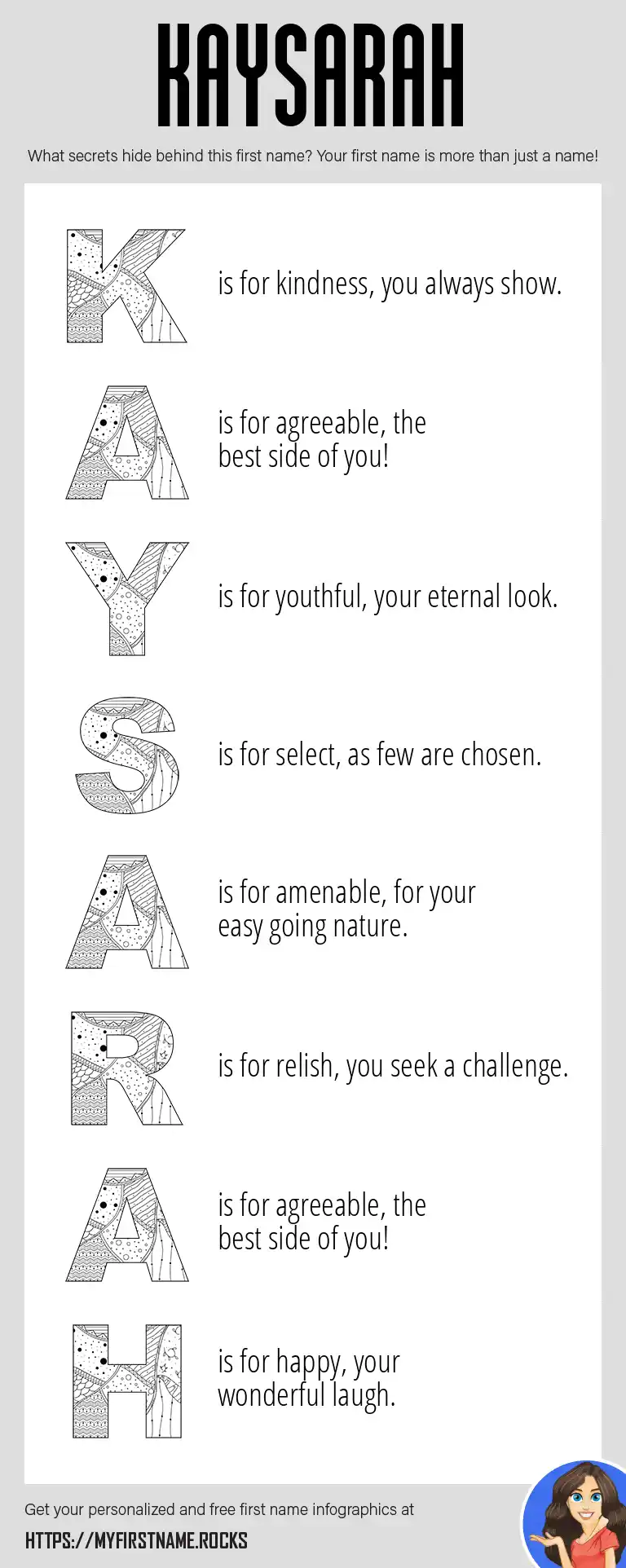 KAYSARAH

What secrets hide behind this first name? Your first name is more than just a name!

K is for kindness, you always show.

A is for agreeable, the best side of you!

Y is for youthful, your eternal look.

S is for select, as few are chosen.

A is for amenable, for your easy going nature.

R is for relish, you seek a challenge.

A is for agreeable, the best side of you!

H is for happy, your wonderful laugh.

Get your personalized and free first name infographics at

HTTPS://MYFIRSTNAME.ROCKS