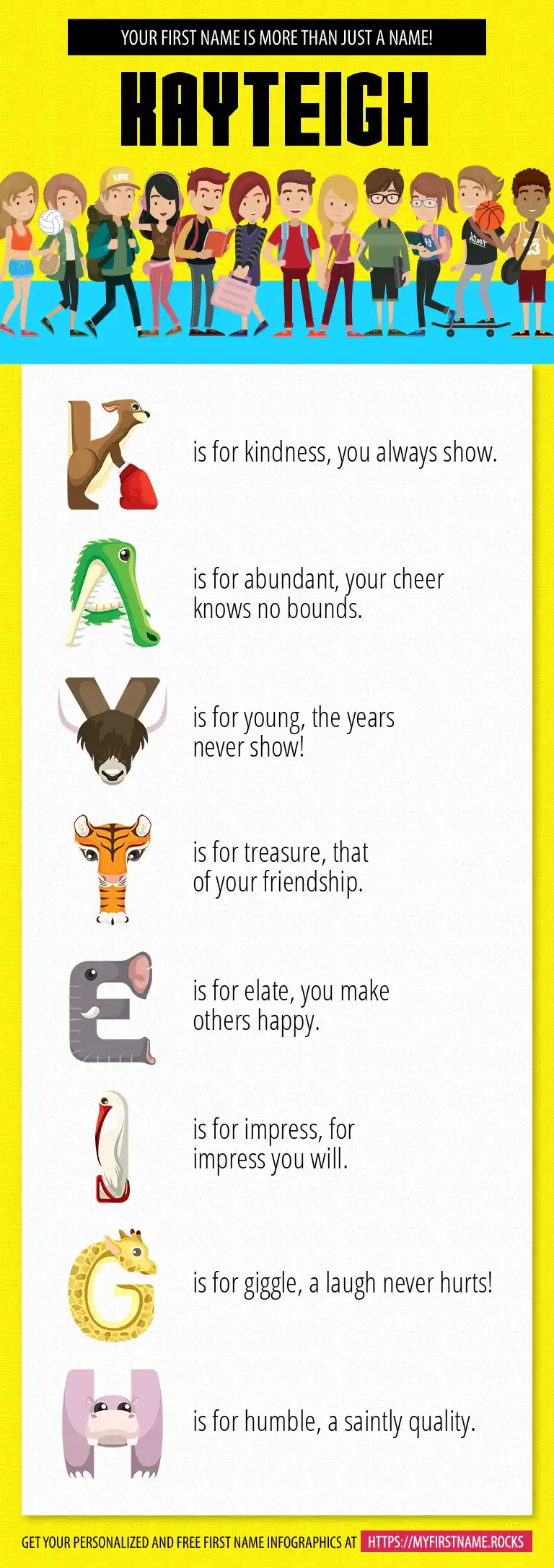 YOUR FIRST NAME IS MORE THAN JUST A NAME!

KAYTEIGH

K is for kindness, you always show.

A is for abundant, your cheer knows no bounds.

Y is for young, the years never show!

T is for treasure, that of your friendship.

E is for elate, you make others happy.

I is for impress, for impress you will.

G is for giggle, a laugh never hurts!

H is for humble, a saintly quality.

GET YOUR PERSONALIZED AND FREE FIRST NAME INFOGRAPHICS AT HTTPS://MYFIRSTNAME.ROCKS