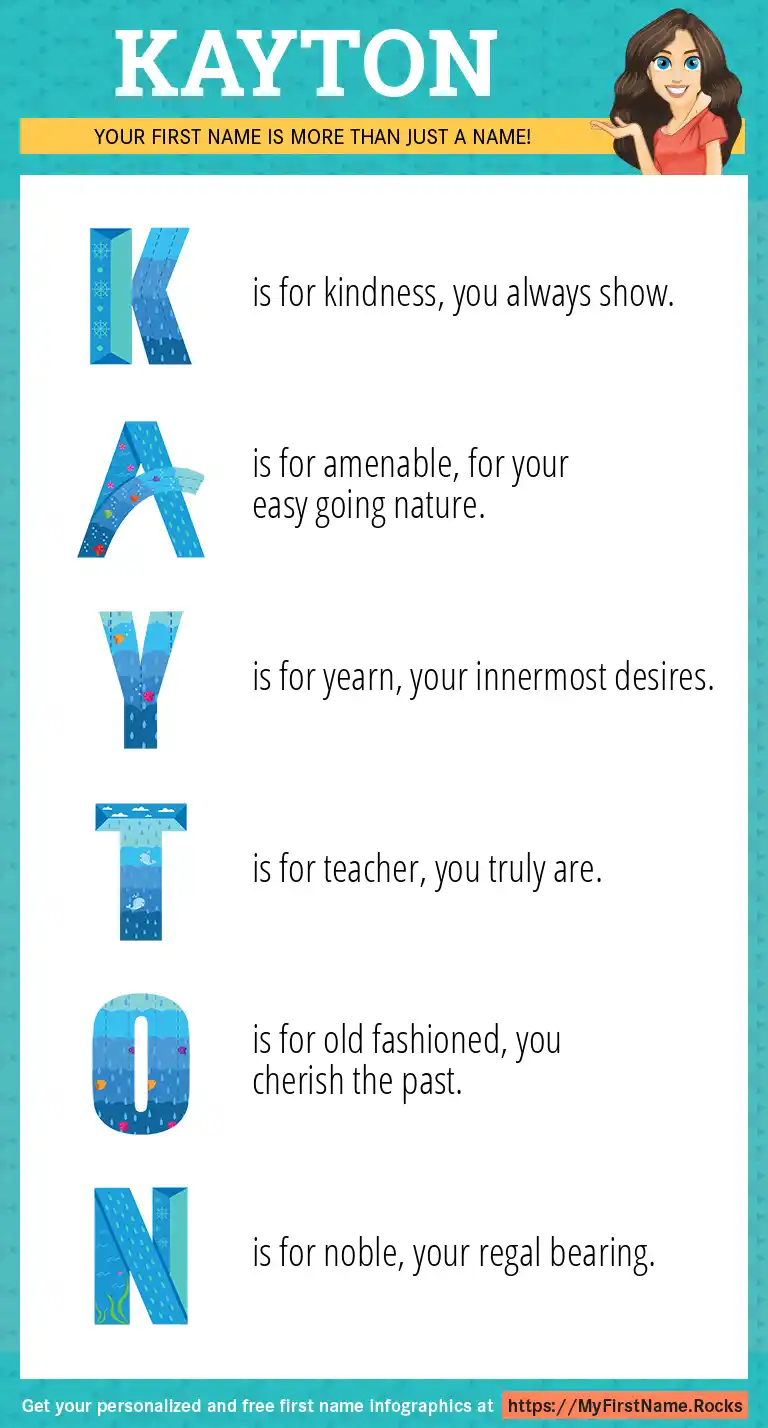 KAYTON

YOUR FIRST NAME IS MORE THAN JUST A NAME!

K is for kindness, you always show.

A is for amenable, for your easy going nature.

Y is for yearn, your innermost desires.

T is for teacher, you truly are.

O is for old fashioned, you cherish the past.

N is for noble, your regal bearing.

Get your personalized and free first name infographics at https://MyFirstName.Rocks