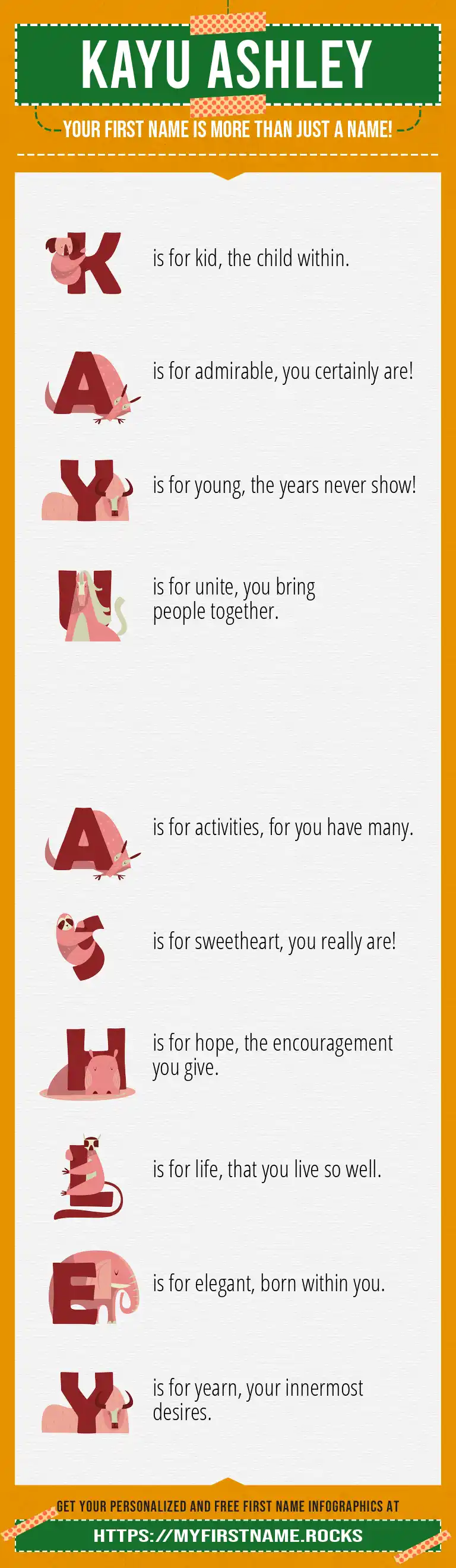 KAYU ASHLEY

YOUR FIRST NAME IS MORE THAN JUST A NAME!

K is for kid, the child within.

A is for admirable, you certainly are!

Y is for young, the years never show!

U is for unite, you bring people together.

A is for activities, for you have many.

S is for sweetheart, you really are!

H is for hope, the encouragement you give.

L is for life, that you live so well.

E is for elegant, born within you.

Y is for yearn, your innermost desires.

GET YOUR PERSONALIZED AND FREE FIRST NAME INFOGRAPHICS AT

HTTPS://MYFIRSTNAME.ROCKS