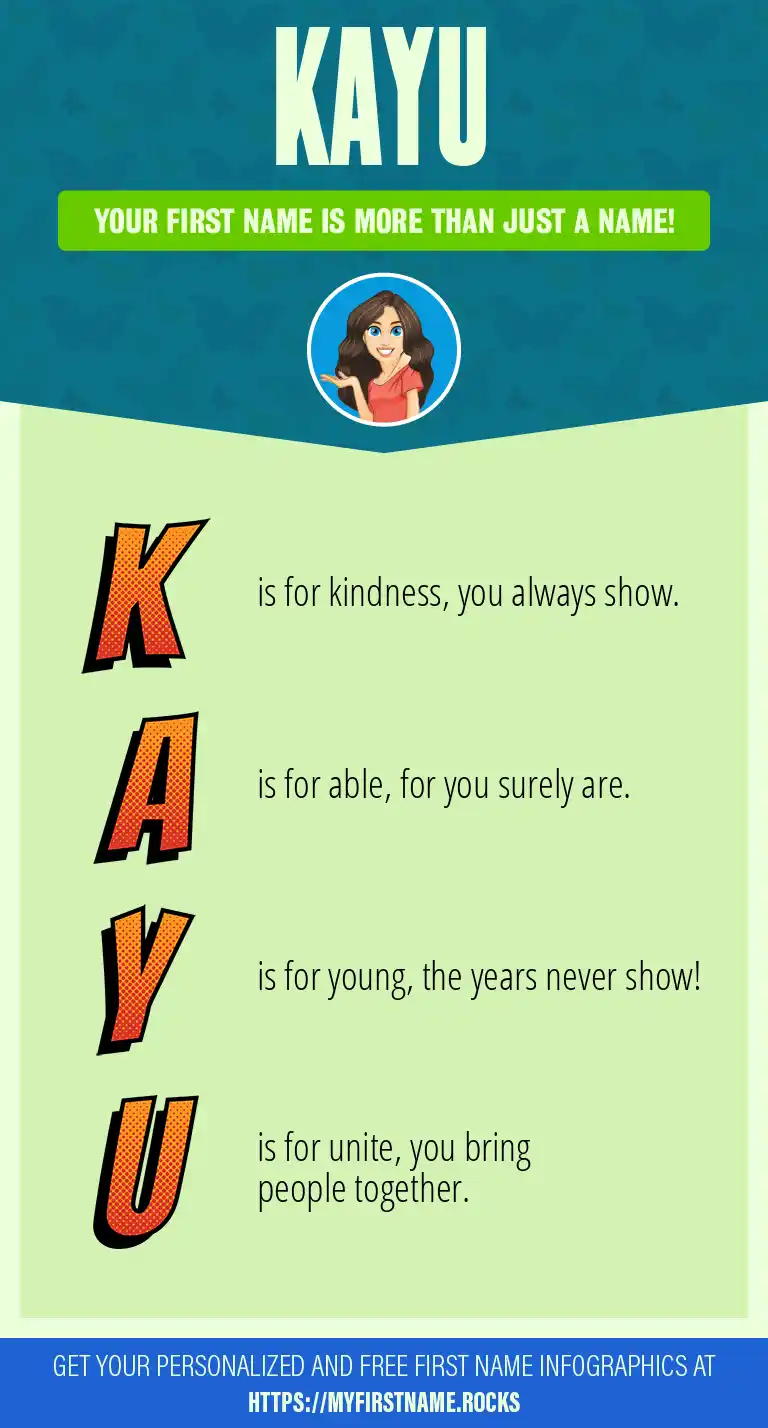 KAYU

YOUR FIRST NAME IS MORE THAN JUST A NAME!

K is for kindness, you always show.

A is for able, for you surely are.

Y is for young, the years never show!

U is for unite, you bring people together.

GET YOUR PERSONALIZED AND FREE FIRST NAME INFOGRAPHICS AT HTTPS://MYFIRSTNAME.ROCKS