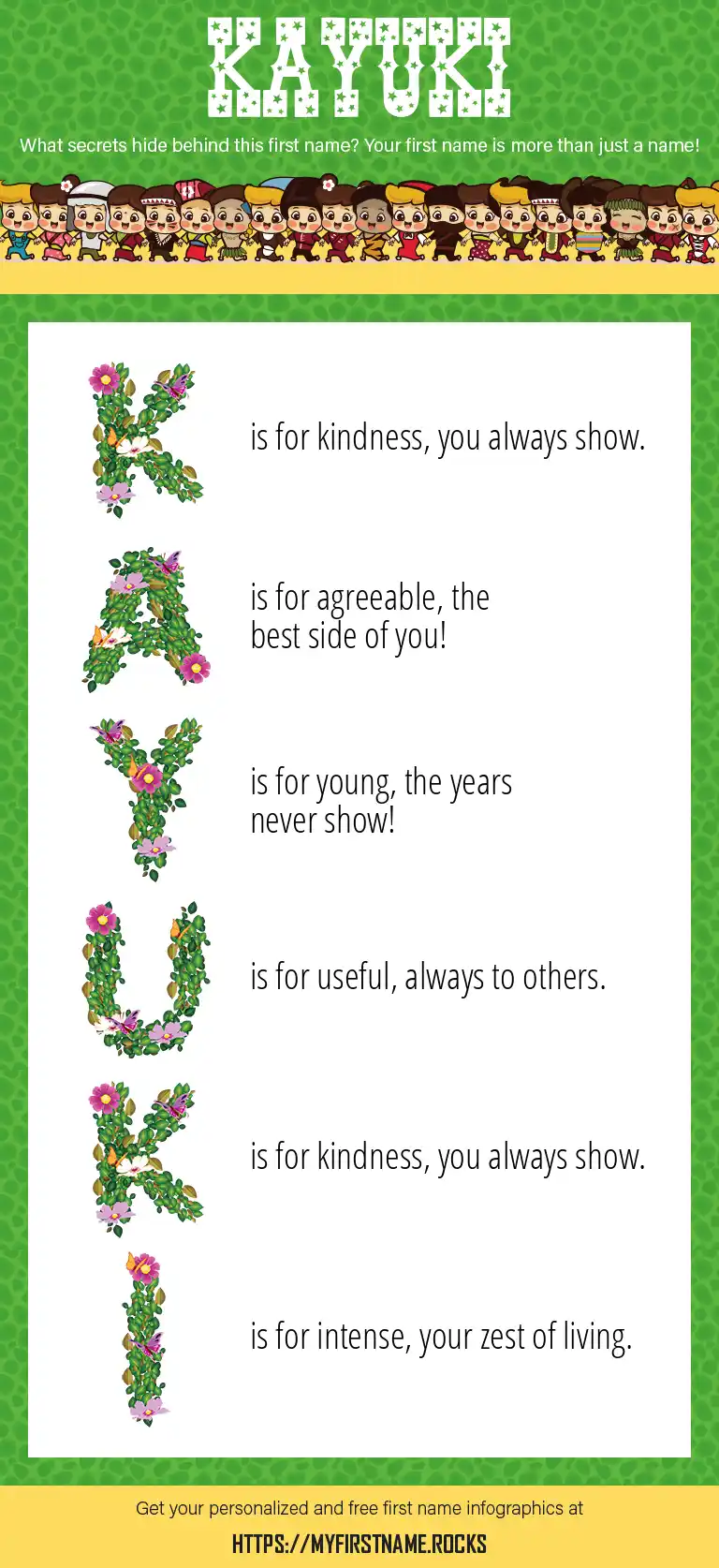 KAYUKI

What secrets hide behind this first name? Your first name is more than just a name!

K is for kindness, you always show.

A is for agreeable, the best side of you!

Y is for young, the years never show!

U is for useful, always to others.

K is for kindness, you always show.

I is for intense, your zest of living.

Get your personalized and free first name infographics at

HTTPS://MYFIRSTNAME.ROCKS