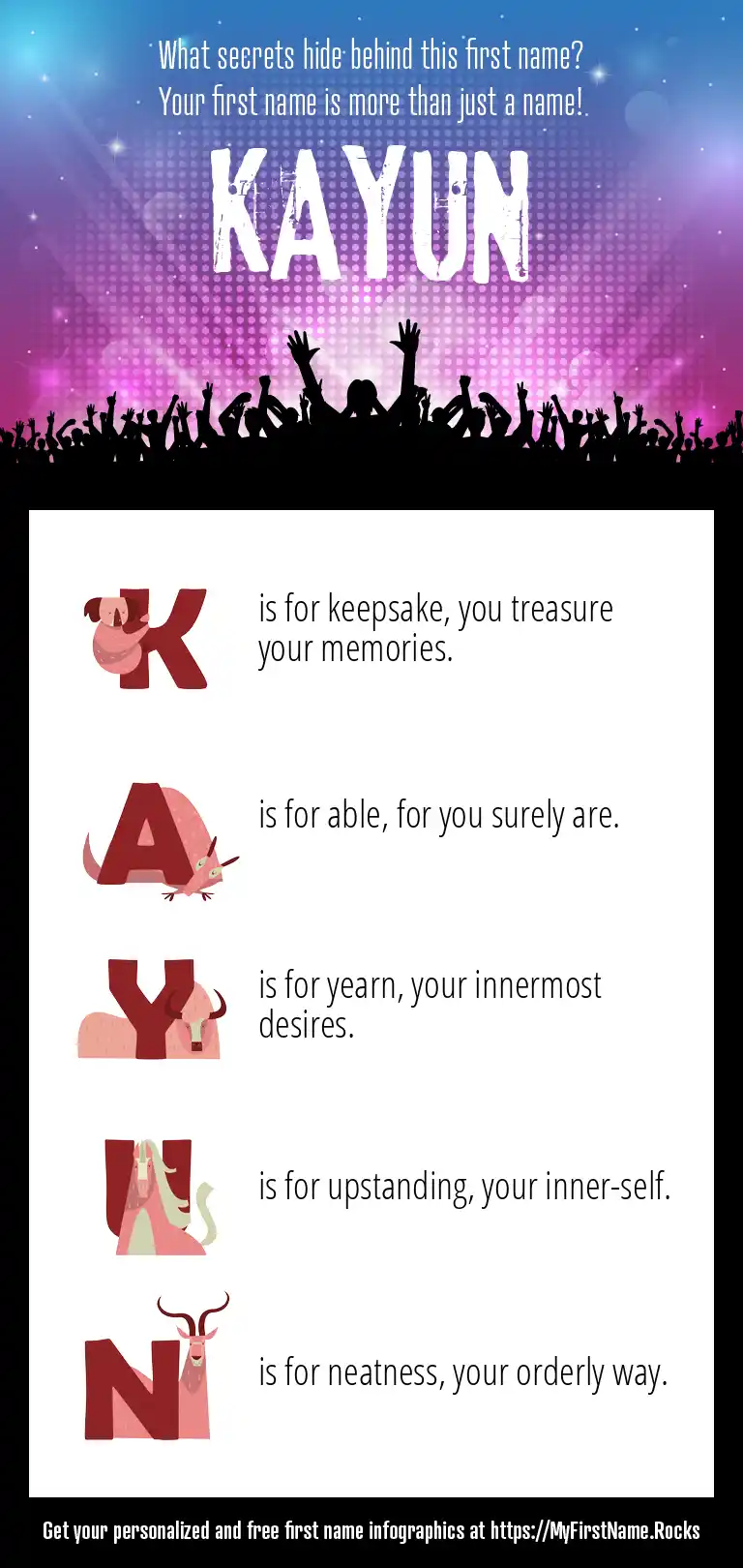 What secrets hide behind this first name?
Your first name is more than just a name!

KAYUN

K is for keepsake, you treasure your memories.

A is for able, for you surely are.

Y is for yearn, your innermost desires.

U is for upstanding, your inner-self.

N is for neatness, your orderly way.

Get your personalized and free first name infographics at https://MyFirstName.Rocks