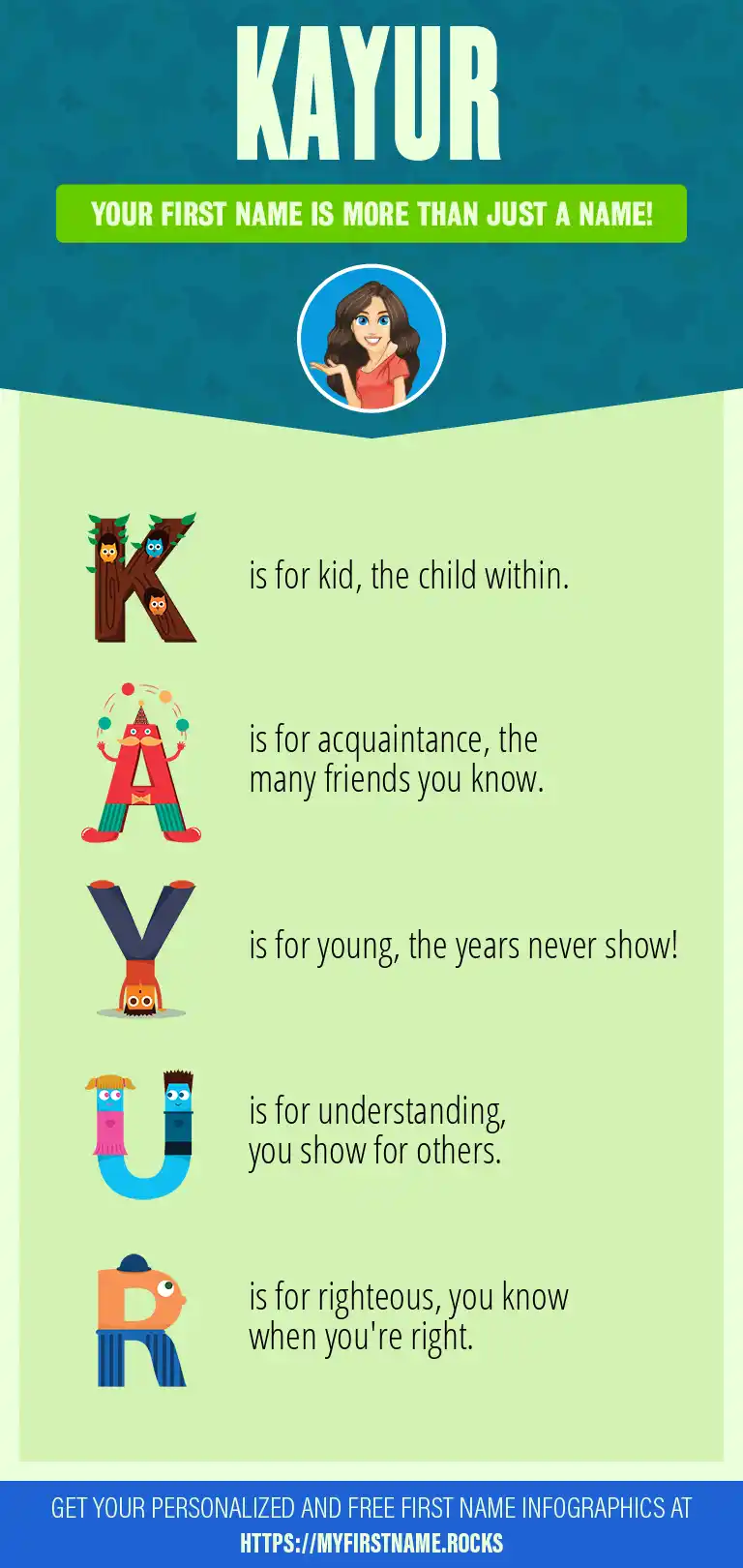 KAYUR

YOUR FIRST NAME IS MORE THAN JUST A NAME!

K is for kid, the child within.

A is for acquaintance, the many friends you know.

Y is for young, the years never show!

U is for understanding, you show for others.

R is for righteous, you know when you're right.

GET YOUR PERSONALIZED AND FREE FIRST NAME INFOGRAPHICS AT HTTPS://MYFIRSTNAME.ROCKS