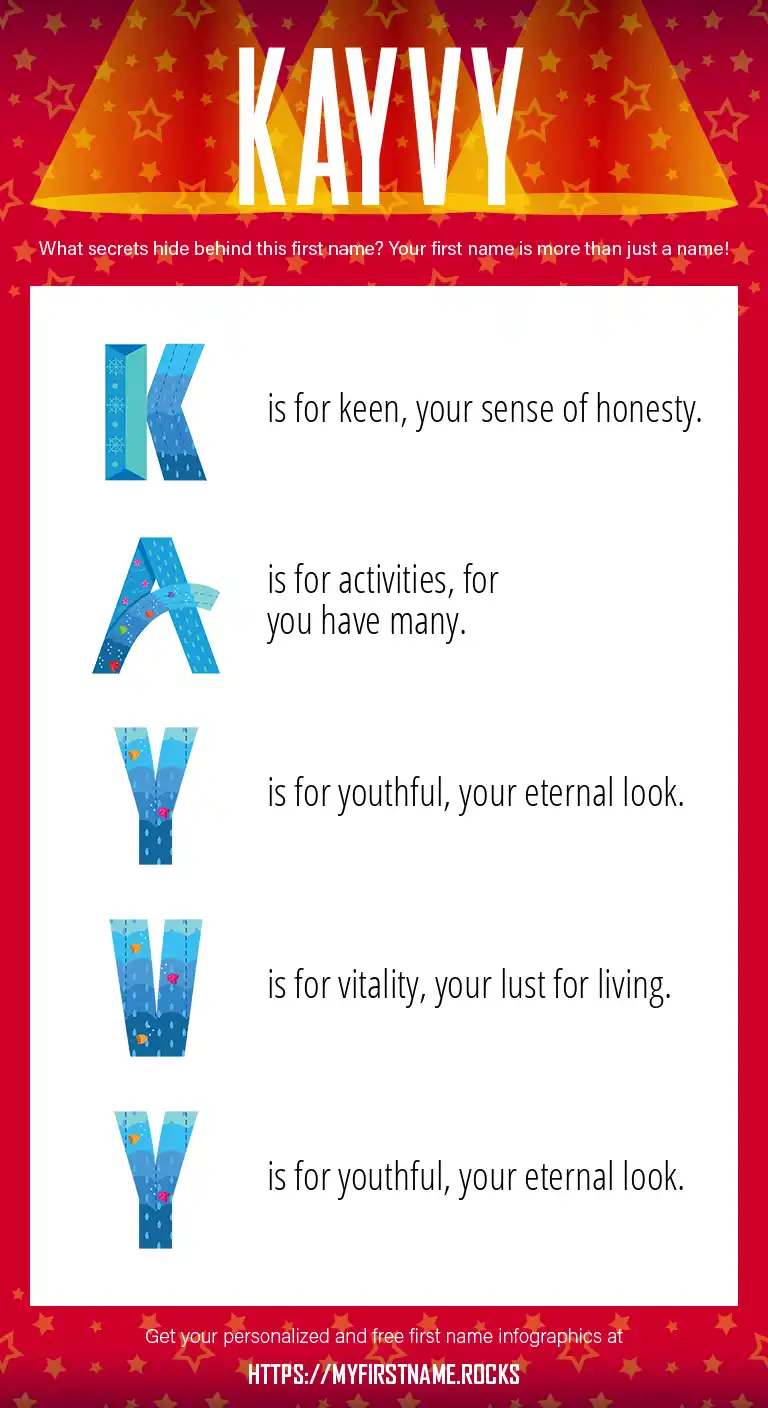 KAYVY

What secrets hide behind this first name? Your first name is more than just a name!

K is for keen, your sense of honesty.

A is for activities, for you have many.

Y is for youthful, your eternal look.

V is for vitality, your lust for living.

Y is for youthful, your eternal look.

Get your personalized and free first name infographics at

HTTPS://MYFIRSTNAME.ROCKS