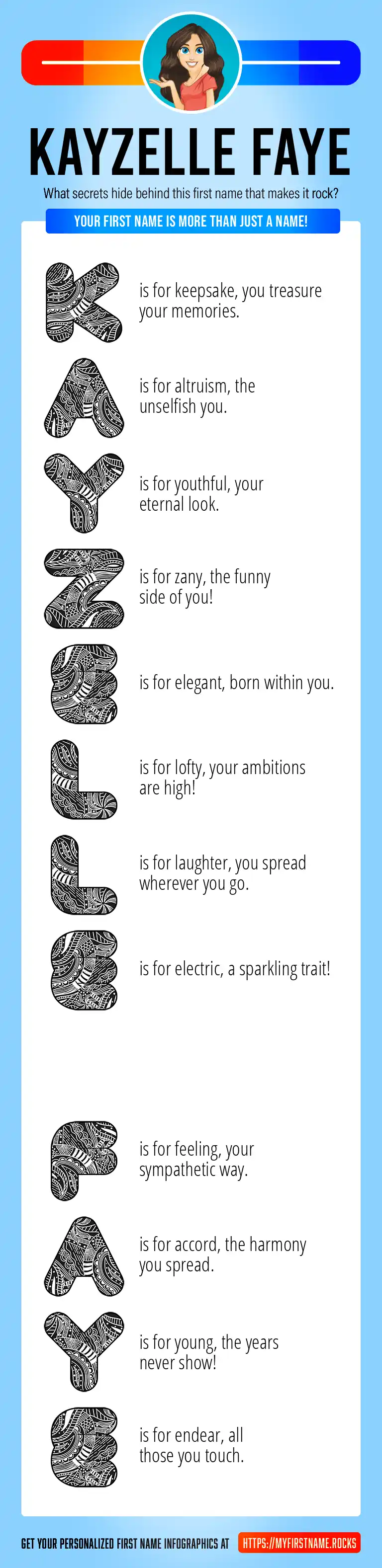 KAYZELLE FAYE

What secrets hide behind this first name that makes it rock?

YOUR FIRST NAME IS MORE THAN JUST A NAME!

K is for keepsake, you treasure your memories.

A is for altruism, the unselfish you.

Y is for youthful, your eternal look.

Z is for zany, the funny side of you!

E is for elegant, born within you.

L is for lofty, your ambitions are high!

L is for laughter, you spread wherever you go.

E is for electric, a sparkling trait!

F is for feeling, your sympathetic way.

A is for accord, the harmony you spread.

Y is for young, the years never show!

E is for endear, all those you touch.

GET YOUR PERSONALIZED FIRST NAME INFOGRAPHICS AT HTTPS://MYFIRSTNAME.ROCKS