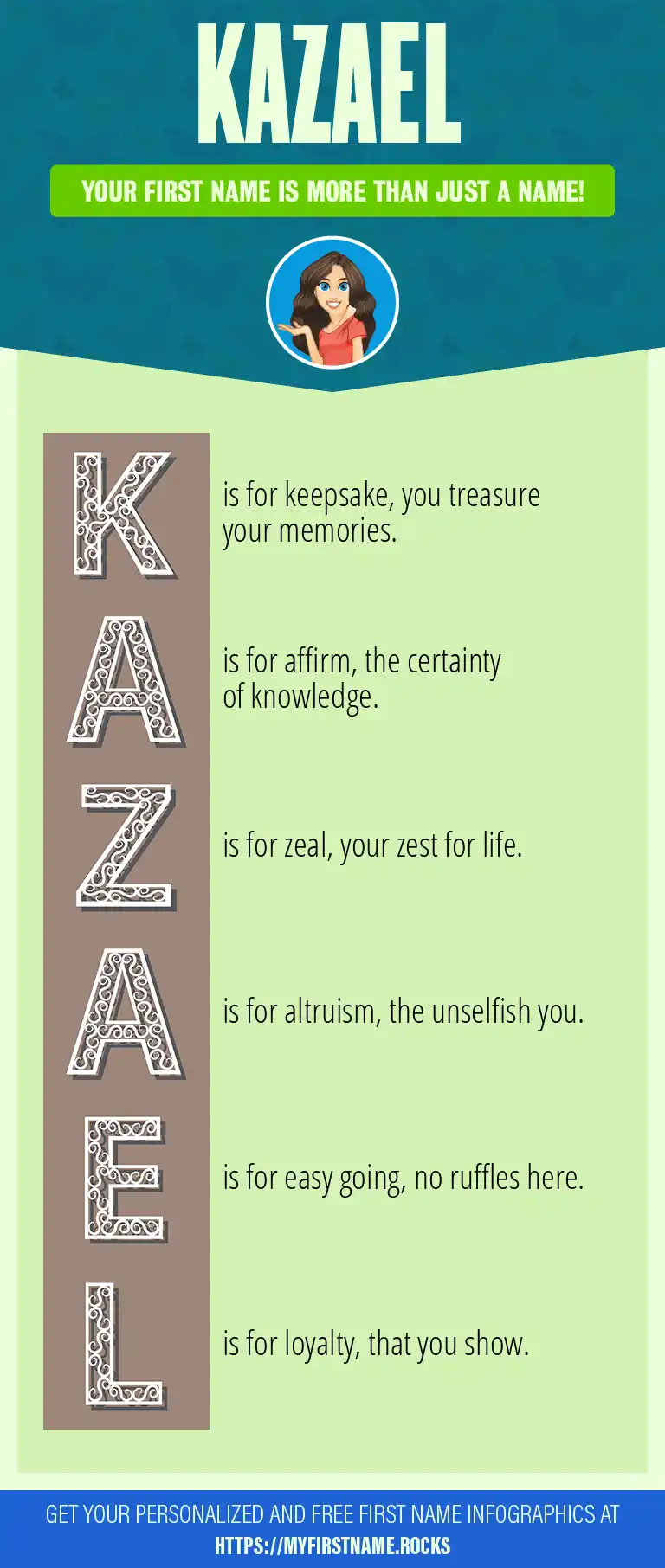 KAZAEL

YOUR FIRST NAME IS MORE THAN JUST A NAME!

K is for keepsake, you treasure your memories.

A is for affirm, the certainty of knowledge.

Z is for zeal, your zest for life.

A is for altruism, the unselfish you.

E is for easy going, no ruffles here.

L is for loyalty, that you show.

GET YOUR PERSONALIZED AND FREE FIRST NAME INFOGRAPHICS AT HTTPS://MYFIRSTNAME.ROCKS