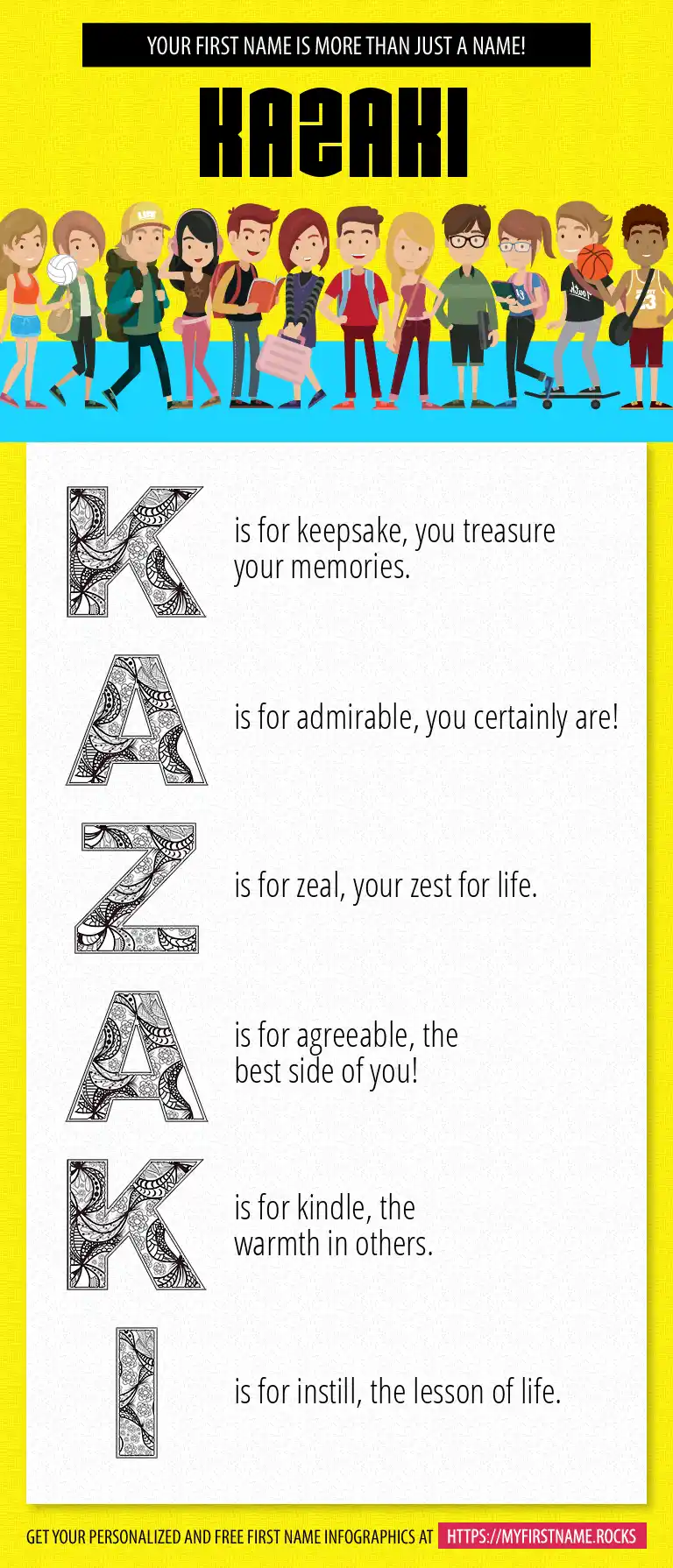 YOUR FIRST NAME IS MORE THAN JUST A NAME!

KAZAKI

K is for keepsake, you treasure your memories.

A is for admirable, you certainly are!

Z is for zeal, your zest for life.

A is for agreeable, the best side of you!

K is for kindle, the warmth in others.

I is for instill, the lesson of life.

GET YOUR PERSONALIZED AND FREE FIRST NAME INFOGRAPHICS AT HTTPS://MYFIRSTNAME.ROCKS