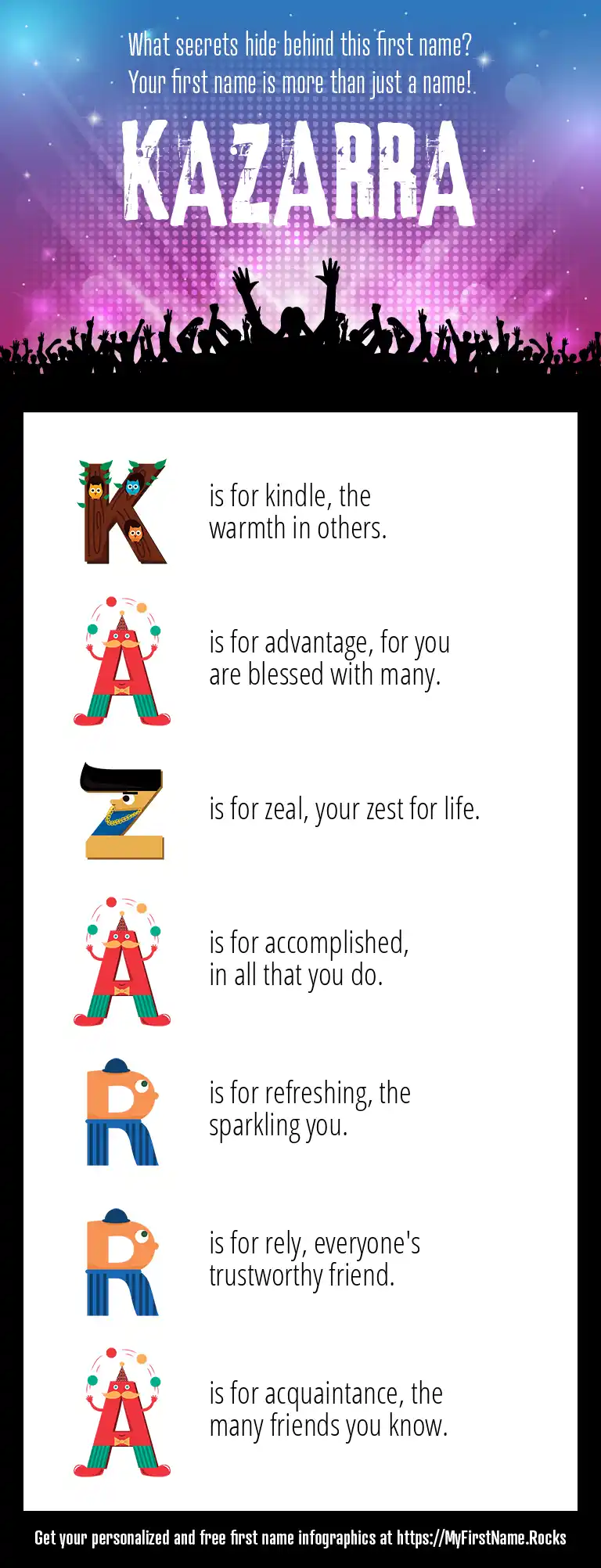 What secrets hide behind this first name?
Your first name is more than just a name!

KAZARRA

K is for kindle, the warmth in others.

A is for advantage, for you are blessed with many.

Z is for zeal, your zest for life.

A is for accomplished, in all that you do.

R is for refreshing, the sparkling you.

R is for rely, everyone's trustworthy friend.

A is for acquaintance, the many friends you know.

Get your personalized and free first name infographics at https://MyFirstName.Rocks