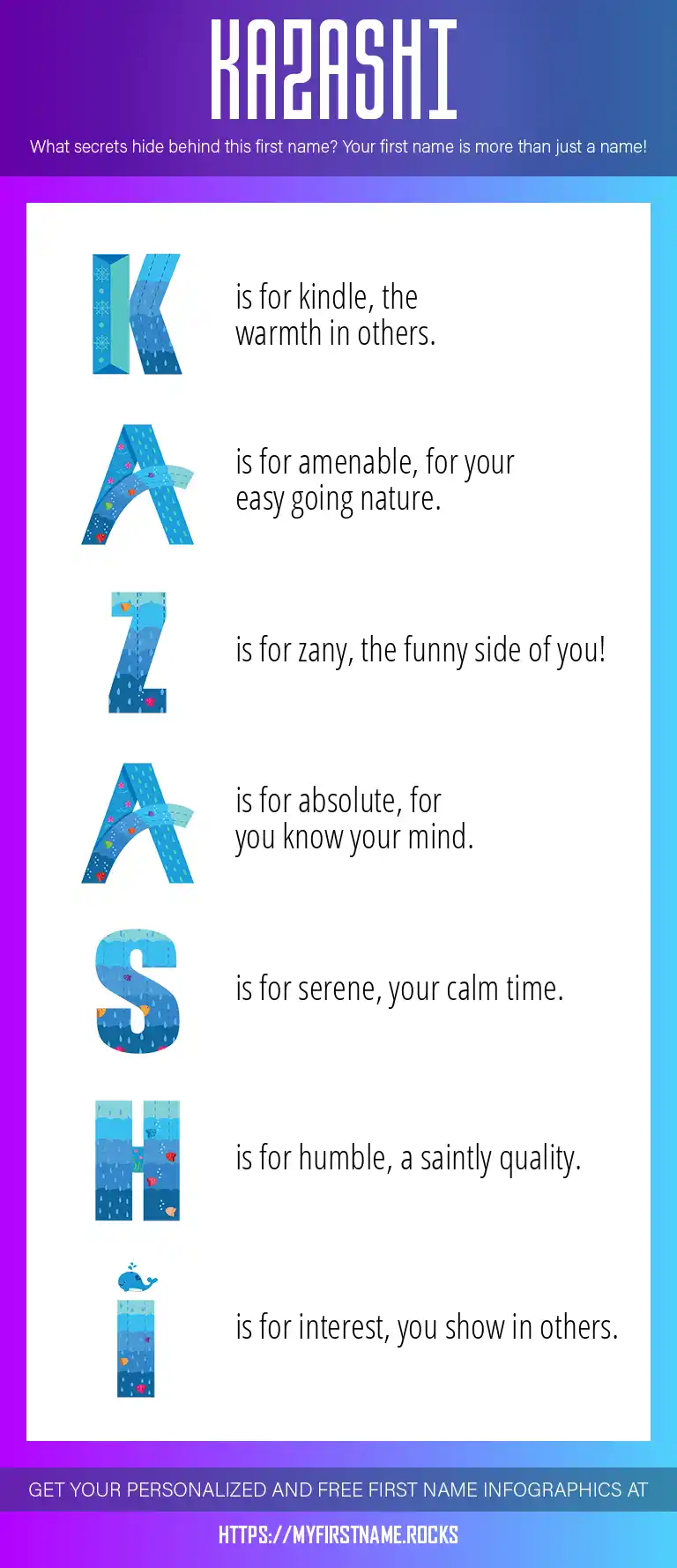 KAZASHI

What secrets hide behind this first name? Your first name is more than just a name!

K is for kindle, the warmth in others.

A is for amenable, for your easy going nature.

Z is for zany, the funny side of you!

A is for absolute, for you know your mind.

S is for serene, your calm time.

H is for humble, a saintly quality.

I is for interest, you show in others.

GET YOUR PERSONALIZED AND FREE FIRST NAME INFOGRAPHICS AT

HTTPS://MYFIRSTNAME.ROCKS