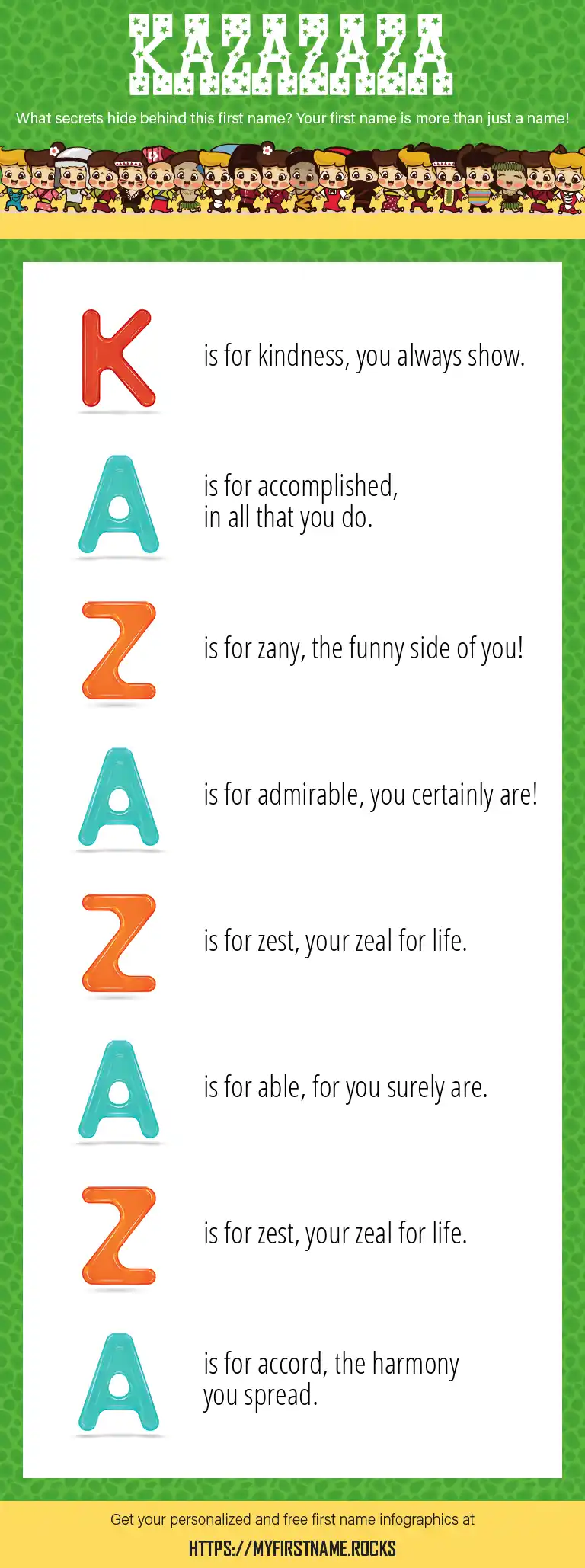 KAZAZAZA

What secrets hide behind this first name? Your first name is more than just a name!

K is for kindness, you always show.

A is for accomplished, in all that you do.

Z is for zany, the funny side of you!

A is for admirable, you certainly are!

Z is for zest, your zeal for life.

A is for able, for you surely are.

Z is for zest, your zeal for life.

A is for accord, the harmony you spread.

Get your personalized and free first name infographics at

HTTPS://MYFIRSTNAME.ROCKS