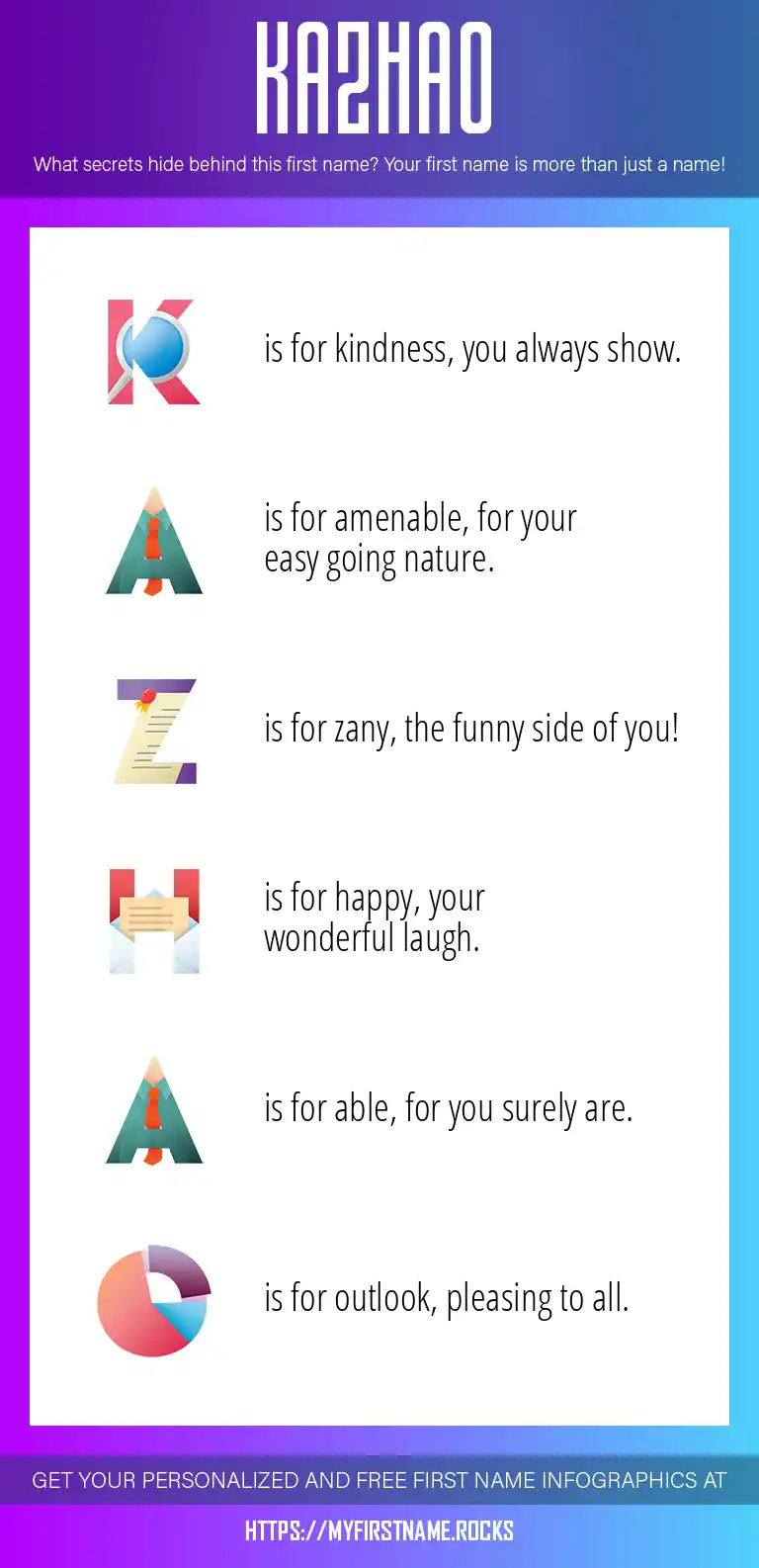 KAZHAO

What secrets hide behind this first name? Your first name is more than just a name!

K is for kindness, you always show.

A is for amenable, for your easy going nature.

Z is for zany, the funny side of you!

H is for happy, your wonderful laugh.

A is for able, for you surely are.

O is for outlook, pleasing to all.

GET YOUR PERSONALIZED AND FREE FIRST NAME INFOGRAPHICS AT

HTTPS://MYFIRSTNAME.ROCKS