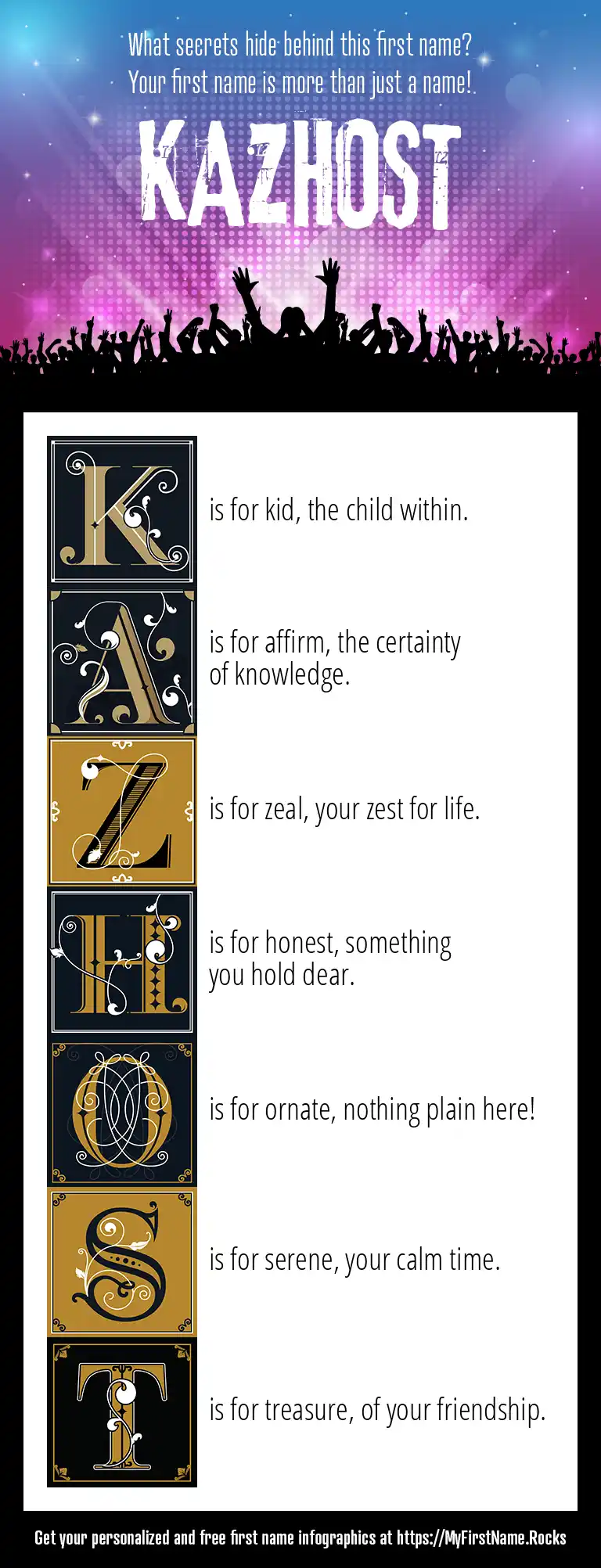 What secrets hide behind this first name?
Your first name is more than just a name!

KAZHOST

K is for kid, the child within.

A is for affirm, the certainty of knowledge.

Z is for zeal, your zest for life.

H is for honest, something you hold dear.

O is for ornate, nothing plain here!

S is for serene, your calm time.

T is for treasure, of your friendship.

Get your personalized and free first name infographics at https://MyFirstName.Rocks