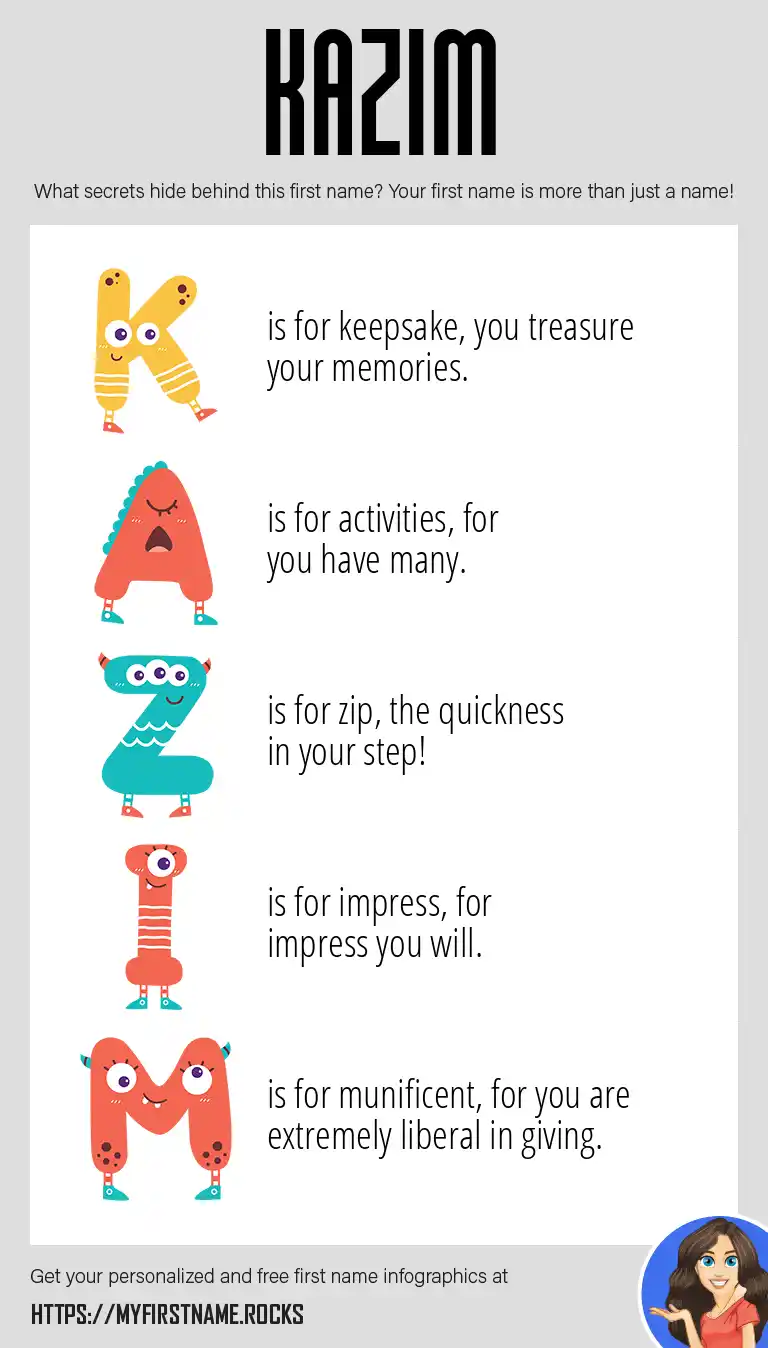 KAZIM

What secrets hide behind this first name? Your first name is more than just a name!

K is for keepsake, you treasure your memories.

A is for activities, for you have many.

Z is for zip, the quickness in your step!

I is for impress, for impress you will.

M is for munificent, for you are extremely liberal in giving.

Get your personalized and free first name infographics at

HTTPS://MYFIRSTNAME.ROCKS