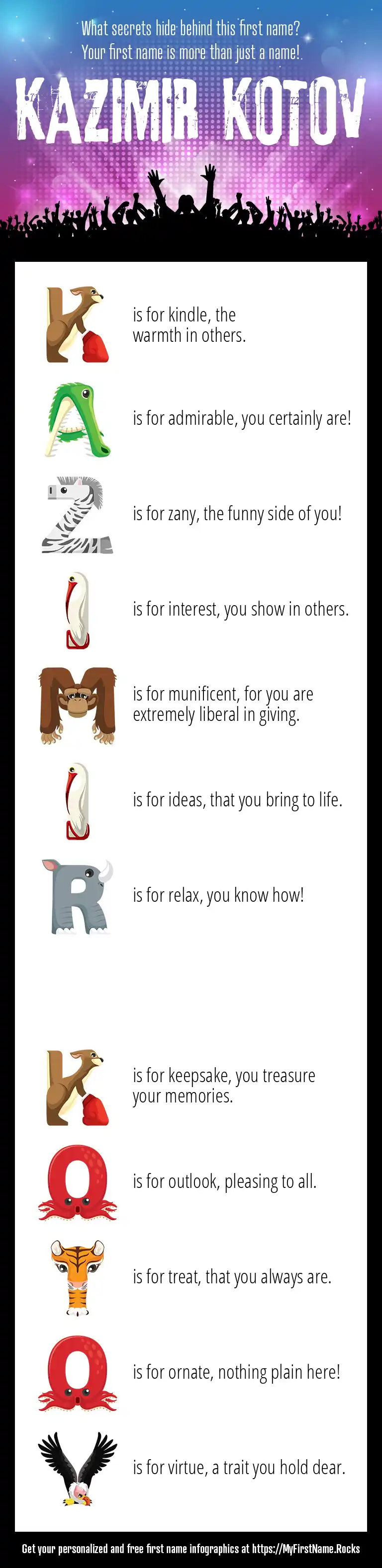 What secrets hide behind this first name?
Your first name is more than just a name!

KAZIMIR KOTOV

K is for kindle, the warmth in others.

A is for admirable, you certainly are!

Z is for zany, the funny side of you!

I is for interest, you show in others.

M is for munificent, for you are extremely liberal in giving.

I is for ideas, that you bring to life.

R is for relax, you know how!

K is for keepsake, you treasure your memories.

O is for outlook, pleasing to all.

T is for treat, that you always are.

O is for ornate, nothing plain here!

V is for virtue, a trait you hold dear.

Get your personalized and free first name infographics at https://MyFirstName.Rocks