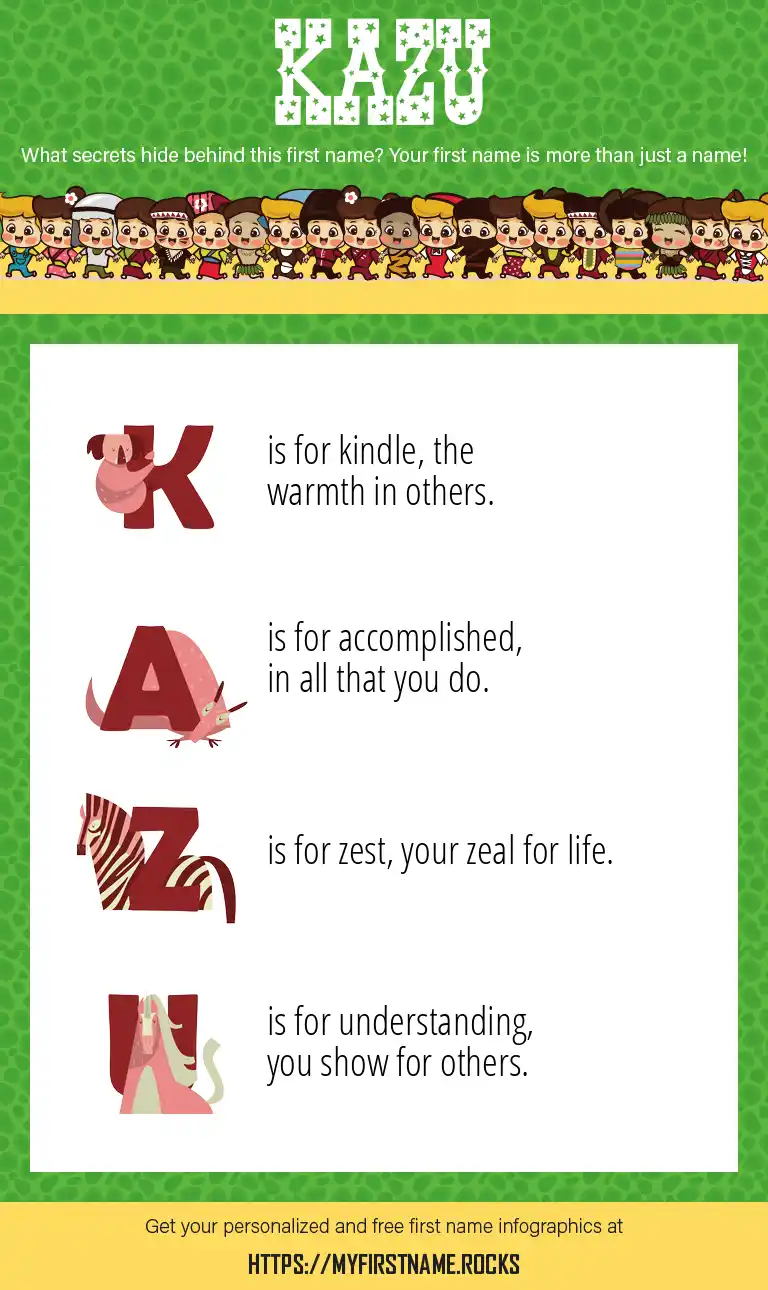 KAZU

What secrets hide behind this first name? Your first name is more than just a name!

K is for kindle, the warmth in others.

A is for accomplished, in all that you do.

Z is for zest, your zeal for life.

U is for understanding, you show for others.

Get your personalized and free first name infographics at

HTTPS://MYFIRSTNAME.ROCKS