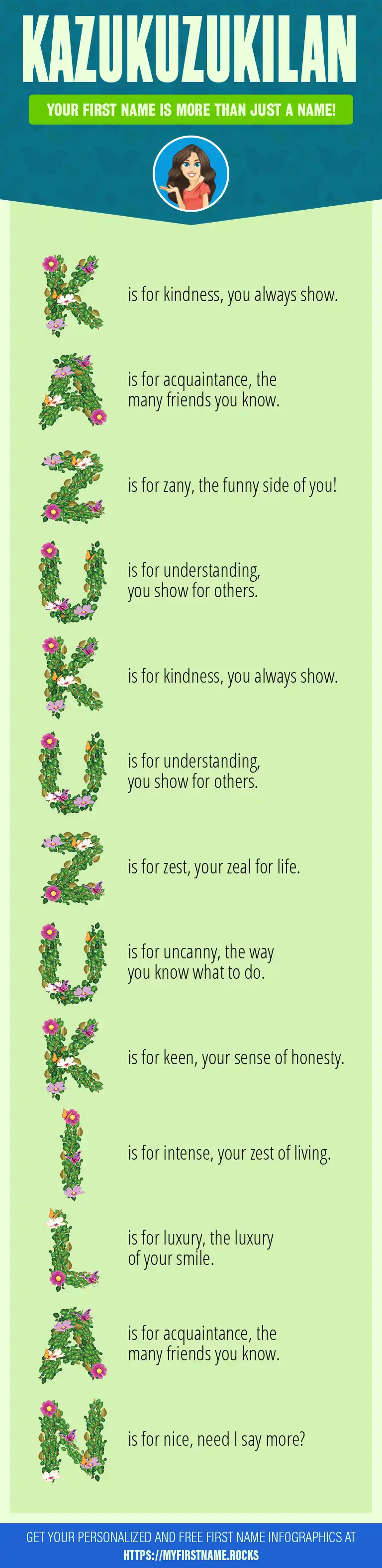 KAZUKUZUKILAN

YOUR FIRST NAME IS MORE THAN JUST A NAME!

K is for kindness, you always show.

A is for acquaintance, the many friends you know.

Z is for zany, the funny side of you!

U is for understanding, you show for others.

K is for kindness, you always show.

U is for understanding, you show for others.

Z is for zest, your zeal for life.

U is for uncanny, the way you know what to do.

K is for keen, your sense of honesty.

I is for intense, your zest of living.

L is for luxury, the luxury of your smile.

A is for acquaintance, the many friends you know.

N is for nice, need I say more?

GET YOUR PERSONALIZED AND FREE FIRST NAME INFOGRAPHICS AT HTTPS://MYFIRSTNAME.ROCKS