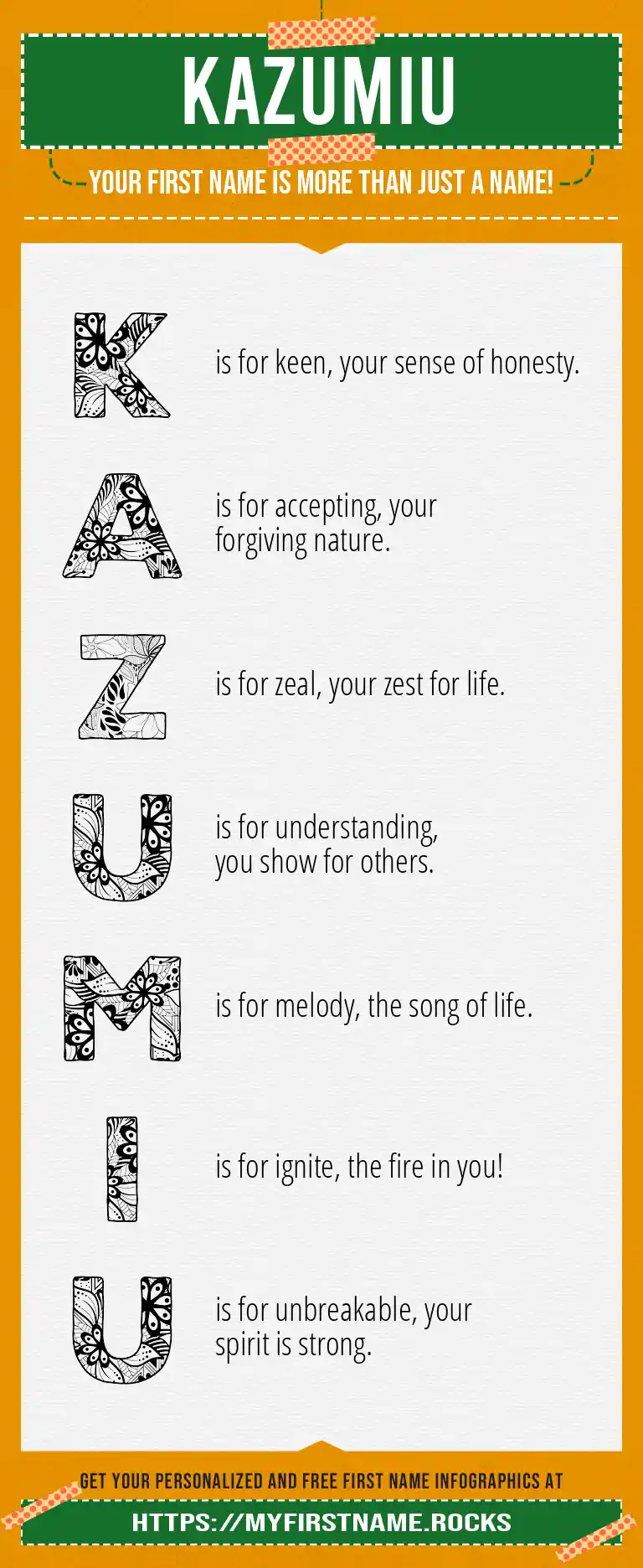 KAZUMIU

YOUR FIRST NAME IS MORE THAN JUST A NAME!

K is for keen, your sense of honesty.

A is for accepting, your forgiving nature.

Z is for zeal, your zest for life.

U is for understanding, you show for others.

M is for melody, the song of life.

I is for ignite, the fire in you!

U is for unbreakable, your spirit is strong.

GET YOUR PERSONALIZED AND FREE FIRST NAME INFOGRAPHICS AT

HTTPS://MYFIRSTNAME.ROCKS