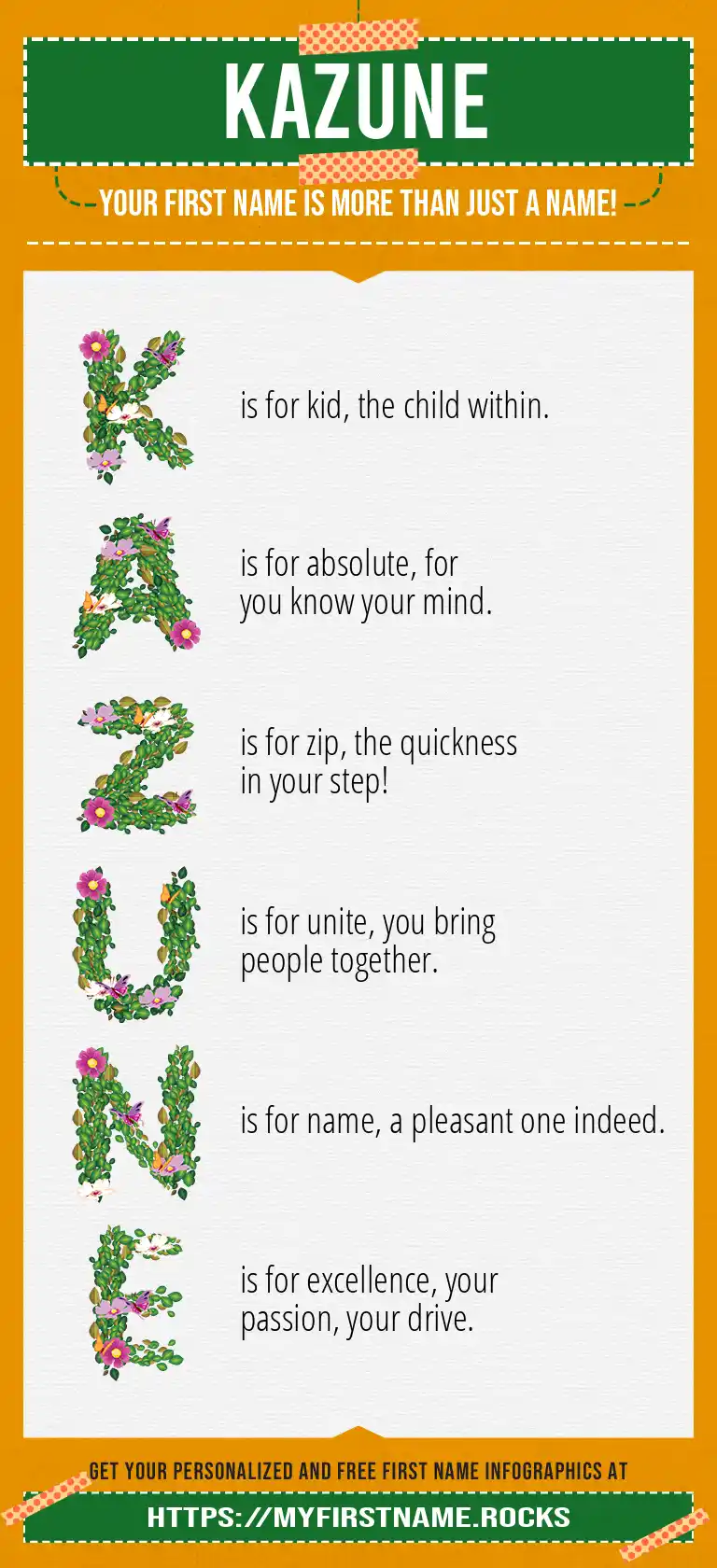 KAZUNE

YOUR FIRST NAME IS MORE THAN JUST A NAME!

K is for kid, the child within.

A is for absolute, for you know your mind.

Z is for zip, the quickness in your step!

U is for unite, you bring people together.

N is for name, a pleasant one indeed.

E is for excellence, your passion, your drive.

GET YOUR PERSONALIZED AND FREE FIRST NAME INFOGRAPHICS AT

HTTPS://MYFIRSTNAME.ROCKS