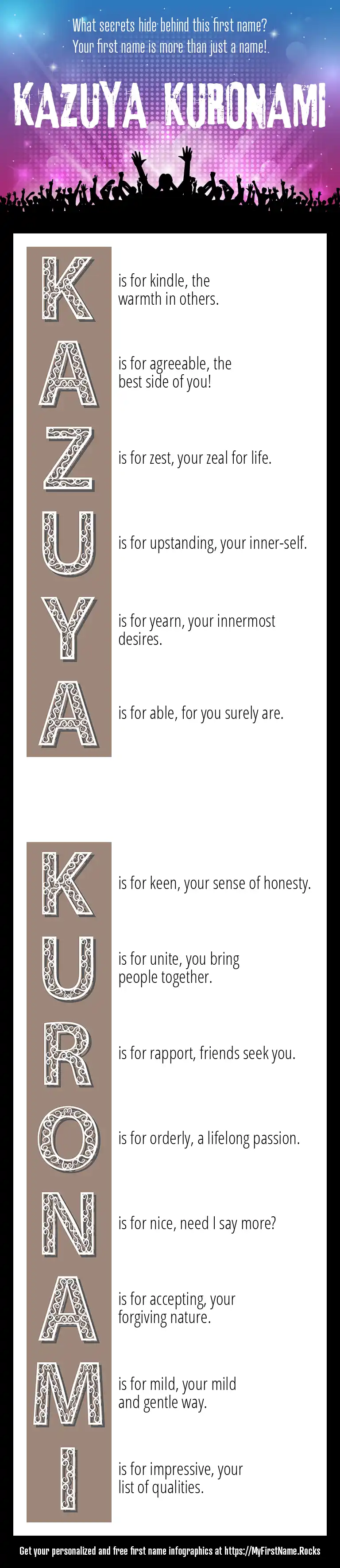 What secrets hide behind this first name?
Your first name is more than just a name!.

KAZUYA KURONAMI

K is for kindle, the warmth in others.

A is for agreeable, the best side of you!

Z is for zest, your zeal for life.

U is for upstanding, your inner-self.

Y is for yearn, your innermost desires.

A is for able, for you surely are.

K is for keen, your sense of honesty.

U is for unite, you bring people together.

R is for rapport, friends seek you.

O is for orderly, a lifelong passion.

N is for nice, need I say more?

A is for accepting, your forgiving nature.

M is for mild, your mild and gentle way.

I is for impressive, your list of qualities.

Get your personalized and free first name infographics at https://MyFirstName.Rocks