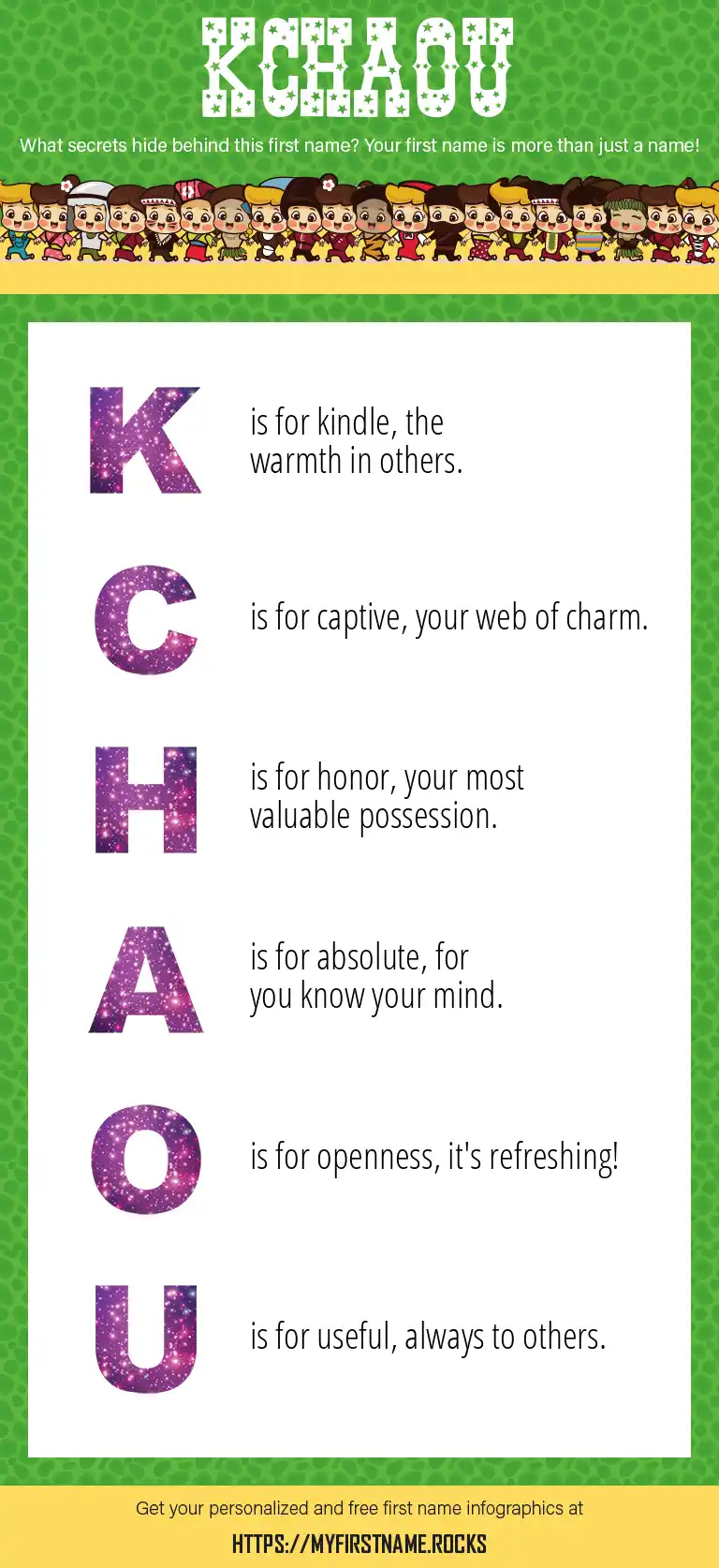 KCHAOU

What secrets hide behind this first name? Your first name is more than just a name!

K is for kindle, the warmth in others.

C is for captive, your web of charm.

H is for honor, your most valuable possession.

A is for absolute, for you know your mind.

O is for openness, it's refreshing!

U is for useful, always to others.

Get your personalized and free first name infographics at

HTTPS://MYFIRSTNAME.ROCKS