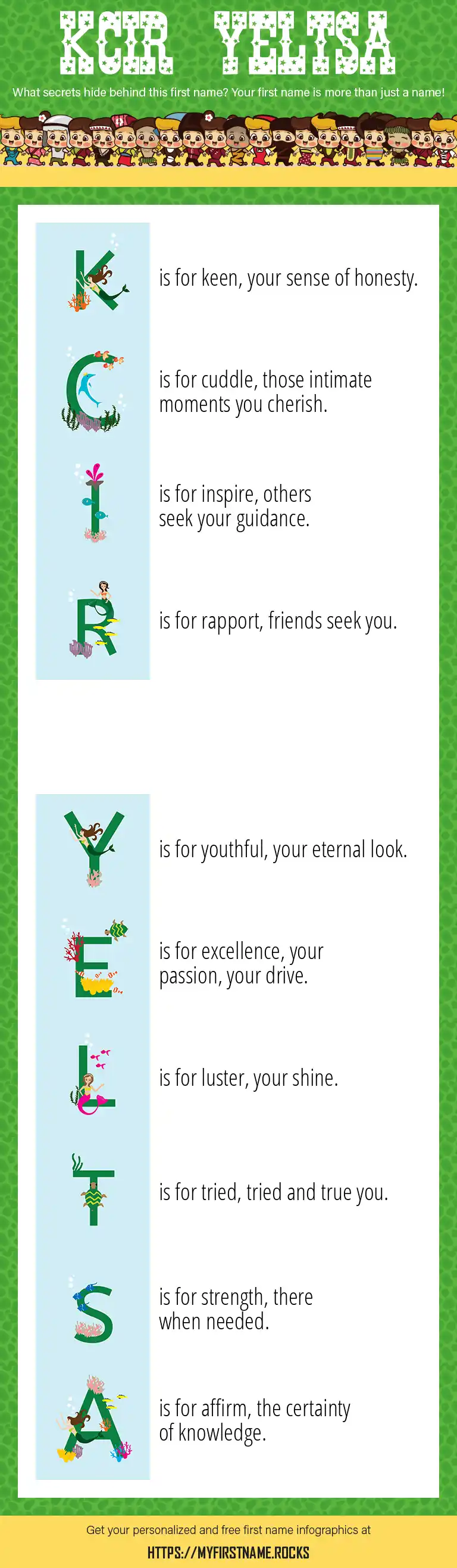 KCIR YELTSA

What secrets hide behind this first name? Your first name is more than just a name!

K is for keen, your sense of honesty.

C is for cuddle, those intimate moments you cherish.

I is for inspire, others seek your guidance.

R is for rapport, friends seek you.

Y is for youthful, your eternal look.

E is for excellence, your passion, your drive.

L is for luster, your shine.

T is for tried, tried and true you.

S is for strength, there when needed.

A is for affirm, the certainty of knowledge.

Get your personalized and free first name infographics at

HTTPS://MYFIRSTNAME.ROCKS