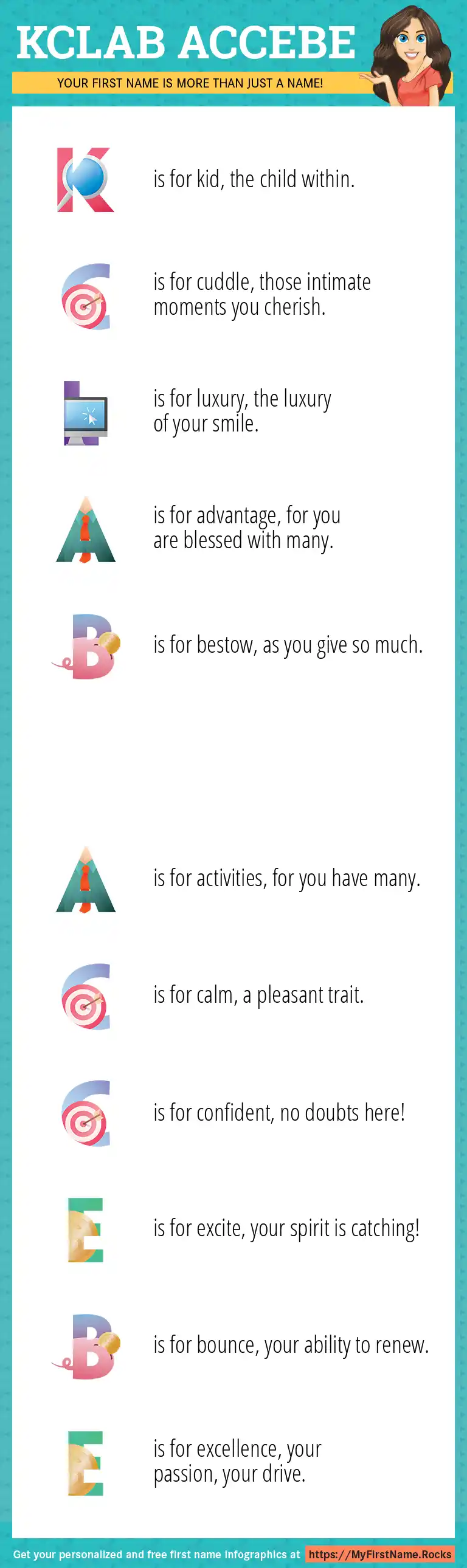 KCLAB ACCEBE

YOUR FIRST NAME IS MORE THAN JUST A NAME!

K is for kid, the child within.

C is for cuddle, those intimate moments you cherish.

L is for luxury, the luxury of your smile.

A is for advantage, for you are blessed with many.

B is for bestow, as you give so much.

A is for activities, for you have many.

C is for calm, a pleasant trait.

C is for confident, no doubts here!

E is for excite, your spirit is catching!

B is for bounce, your ability to renew.

E is for excellence, your passion, your drive.

Get your personalized and free first name infographics at https://MyFirstName.Rocks