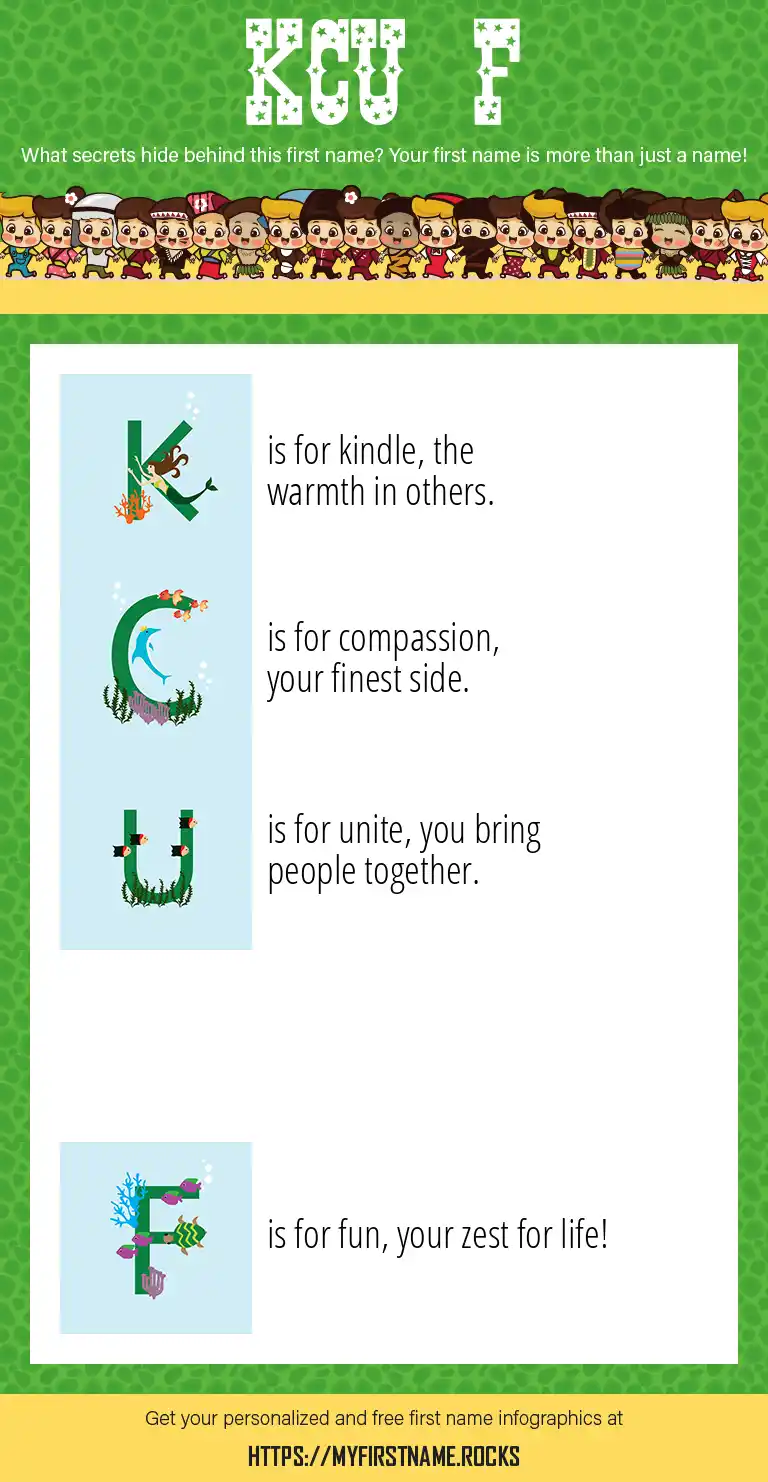 KCU F

What secrets hide behind this first name? Your first name is more than just a name!

K is for kindle, the warmth in others.

C is for compassion, your finest side.

U is for unite, you bring people together.

F is for fun, your zest for life!

Get your personalized and free first name infographics at

HTTPS://MYFIRSTNAME.ROCKS