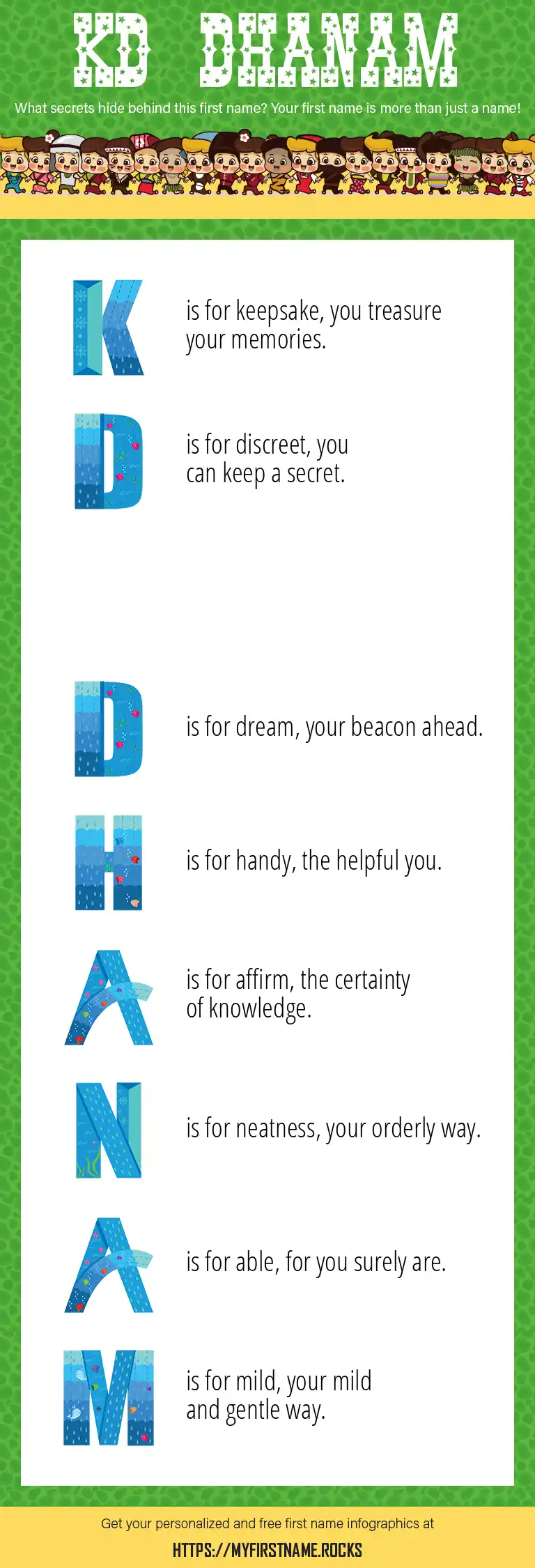 KD DHANAM

What secrets hide behind this first name? Your first name is more than just a name!

K is for keepsake, you treasure your memories.

D is for discreet, you can keep a secret.

D is for dream, your beacon ahead.

H is for handy, the helpful you.

A is for affirm, the certainty of knowledge.

N is for neatness, your orderly way.

A is for able, for you surely are.

M is for mild, your mild and gentle way.

Get your personalized and free first name infographics at

HTTPS://MYFIRSTNAME.ROCKS