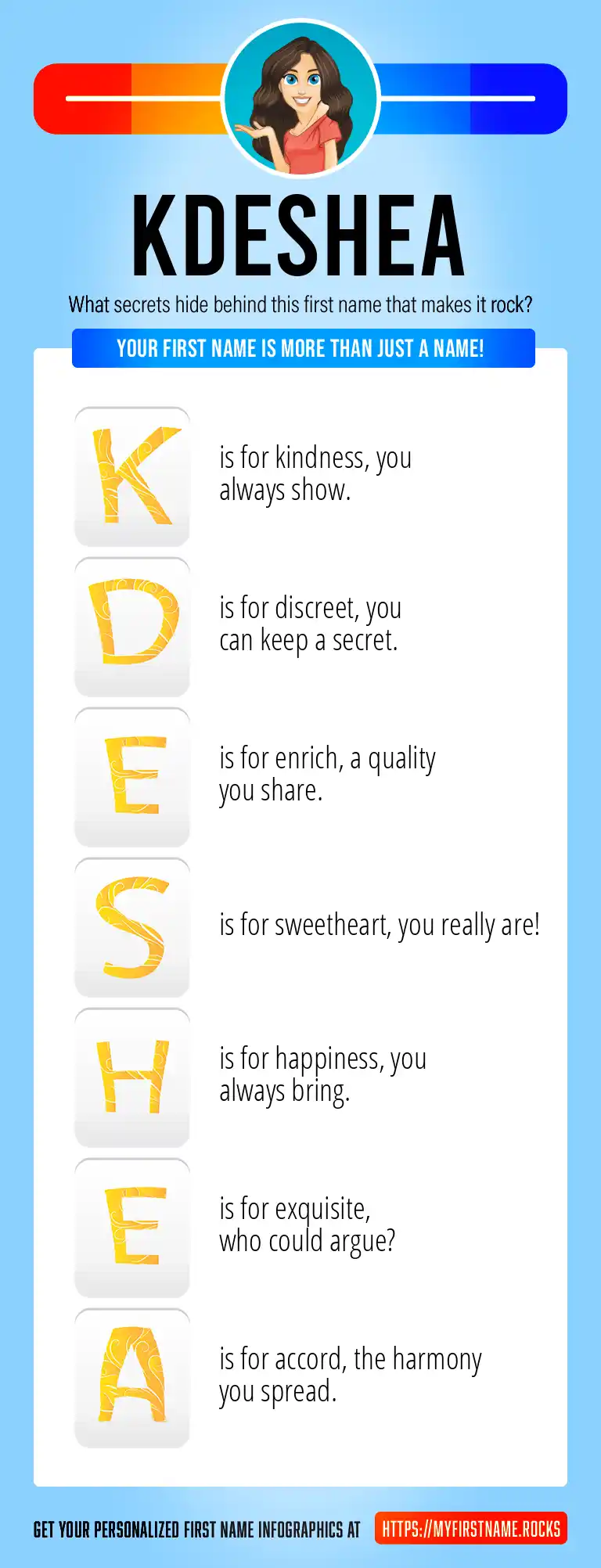 KDESHEA

What secrets hide behind this first name that makes it rock?

YOUR FIRST NAME IS MORE THAN JUST A NAME!

K is for kindness, you always show.

D is for discreet, you can keep a secret.

E is for enrich, a quality you share.

S is for sweetheart, you really are!

H is for happiness, you always bring.

E is for exquisite, who could argue?

A is for accord, the harmony you spread.

GET YOUR PERSONALIZED FIRST NAME INFOGRAPHICS AT HTTPS://MYFIRSTNAME.ROCKS