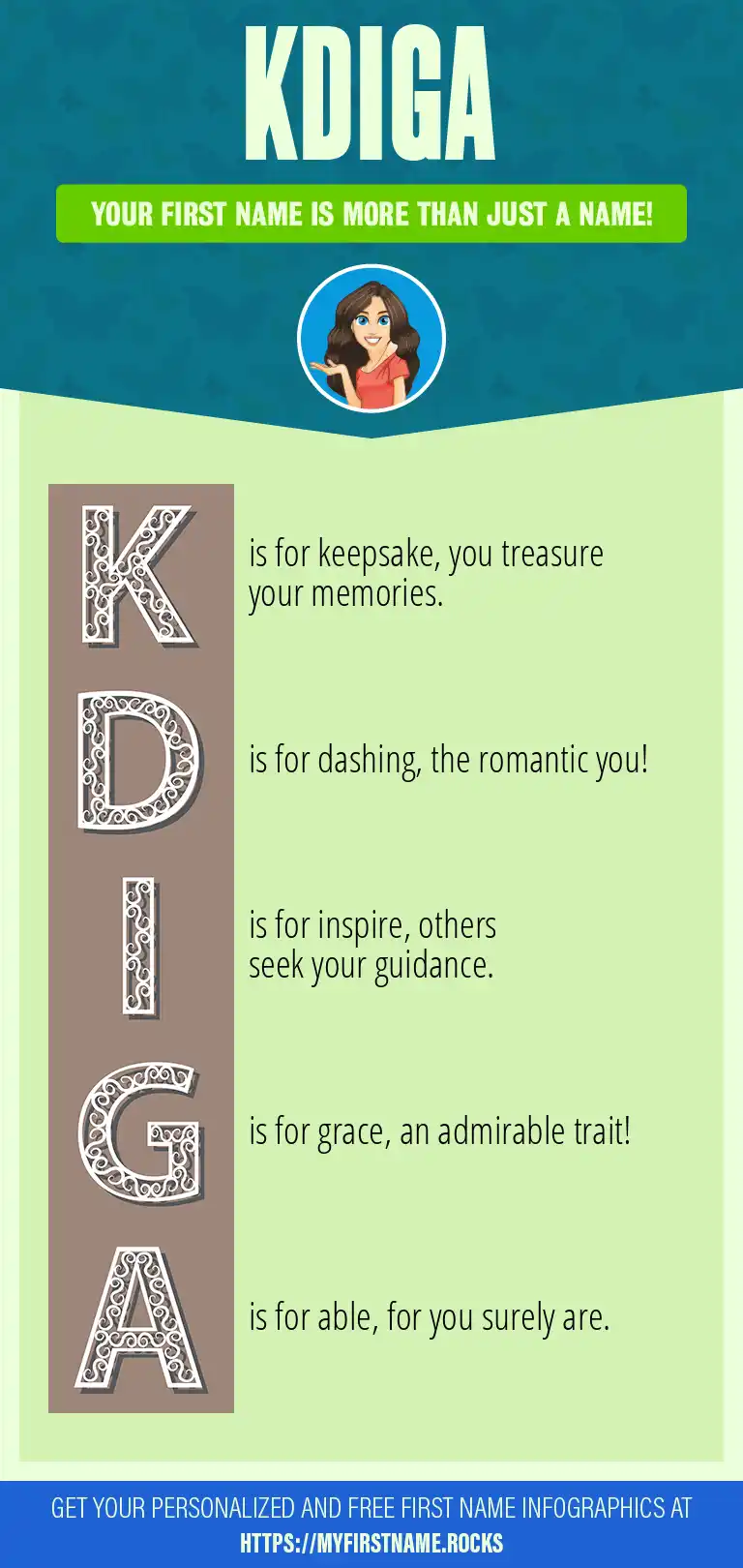 KDIGA

YOUR FIRST NAME IS MORE THAN JUST A NAME!

K is for keepsake, you treasure your memories.

D is for dashing, the romantic you!

I is for inspire, others seek your guidance.

G is for grace, an admirable trait!

A is for able, for you surely are.

GET YOUR PERSONALIZED AND FREE FIRST NAME INFOGRAPHICS AT HTTPS://MYFIRSTNAME.ROCKS