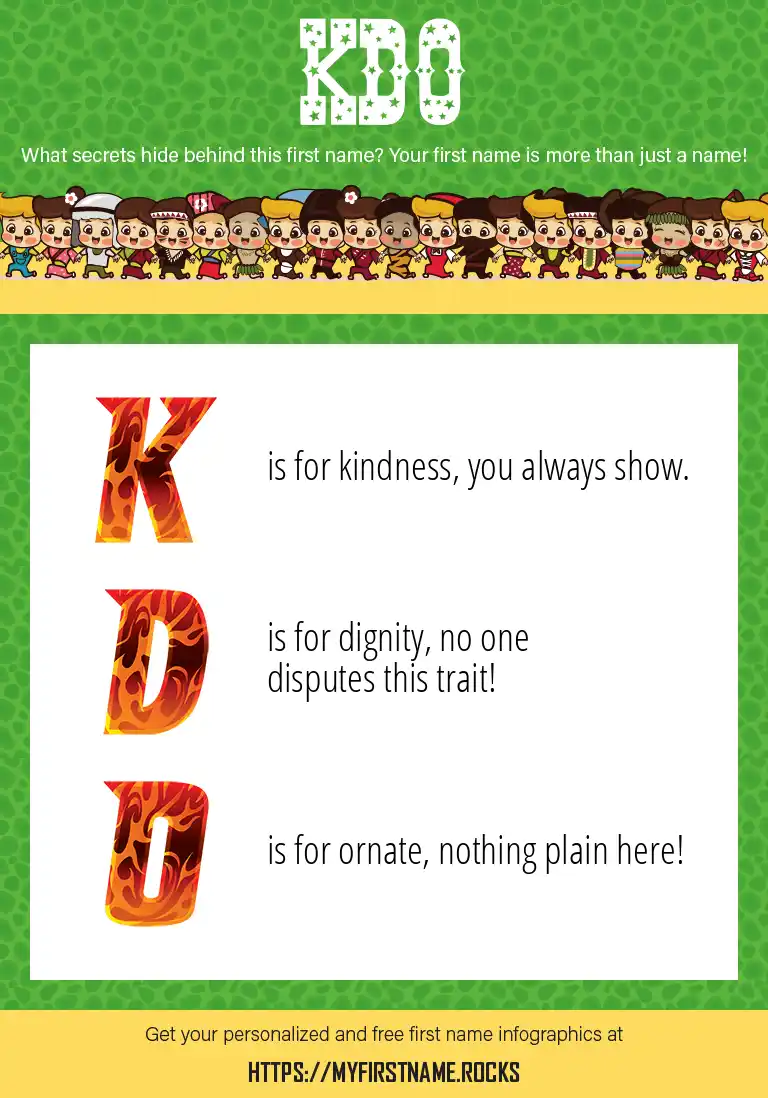 KDO

What secrets hide behind this first name? Your first name is more than just a name!

K is for kindness, you always show.

D is for dignity, no one disputes this trait!

O is for ornate, nothing plain here!

Get your personalized and free first name infographics at

HTTPS://MYFIRSTNAME.ROCKS