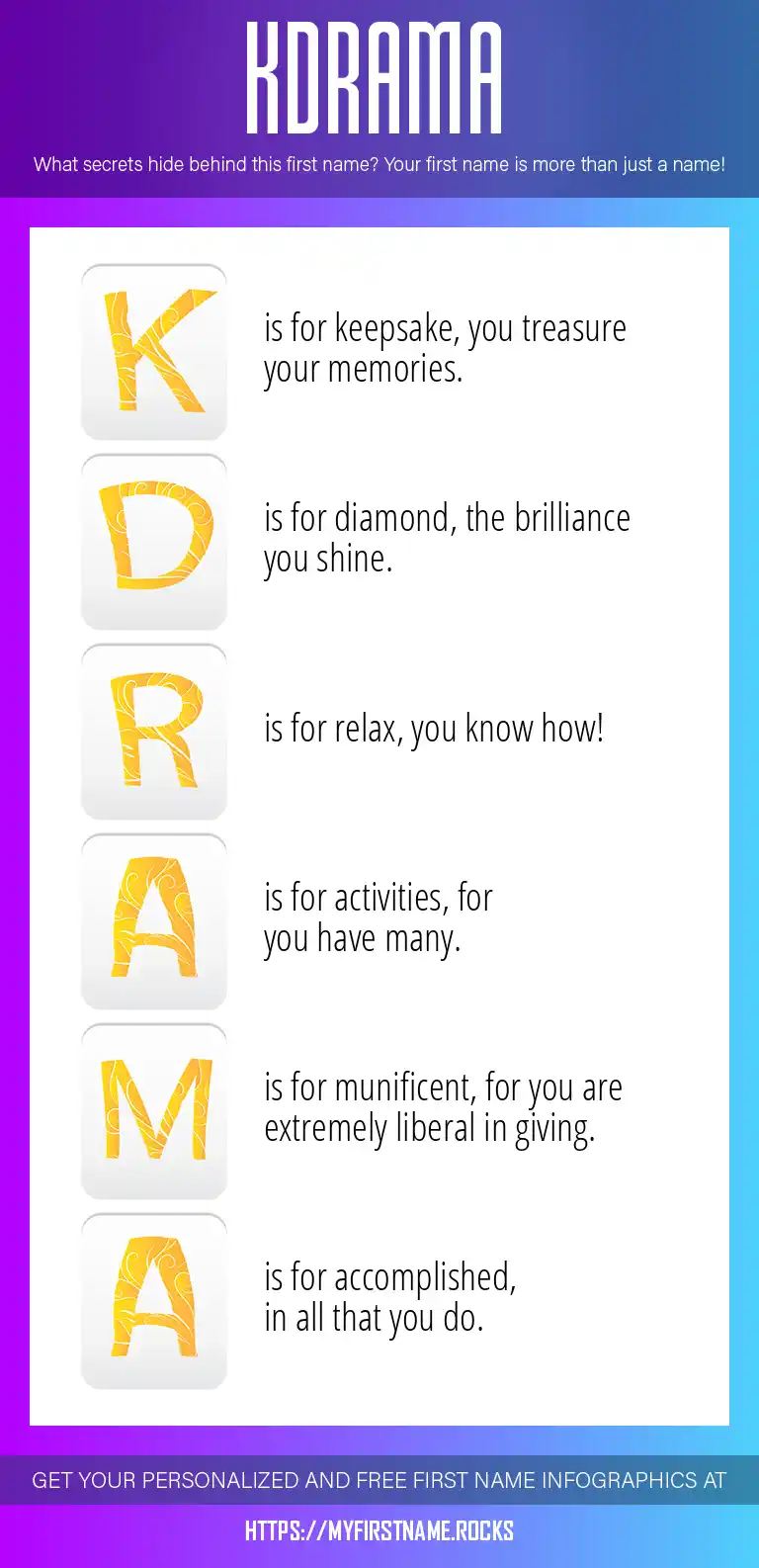 KDRAMA

What secrets hide behind this first name? Your first name is more than just a name!

K

is for keepsake, you treasure your memories.

D

is for diamond, the brilliance you shine.

R

is for relax, you know how!

A

is for activities, for you have many.

M

is for munificent, for you are extremely liberal in giving.

A

is for accomplished, in all that you do.

GET YOUR PERSONALIZED AND FREE FIRST NAME INFOGRAPHICS AT

HTTPS://MYFIRSTNAME.ROCKS