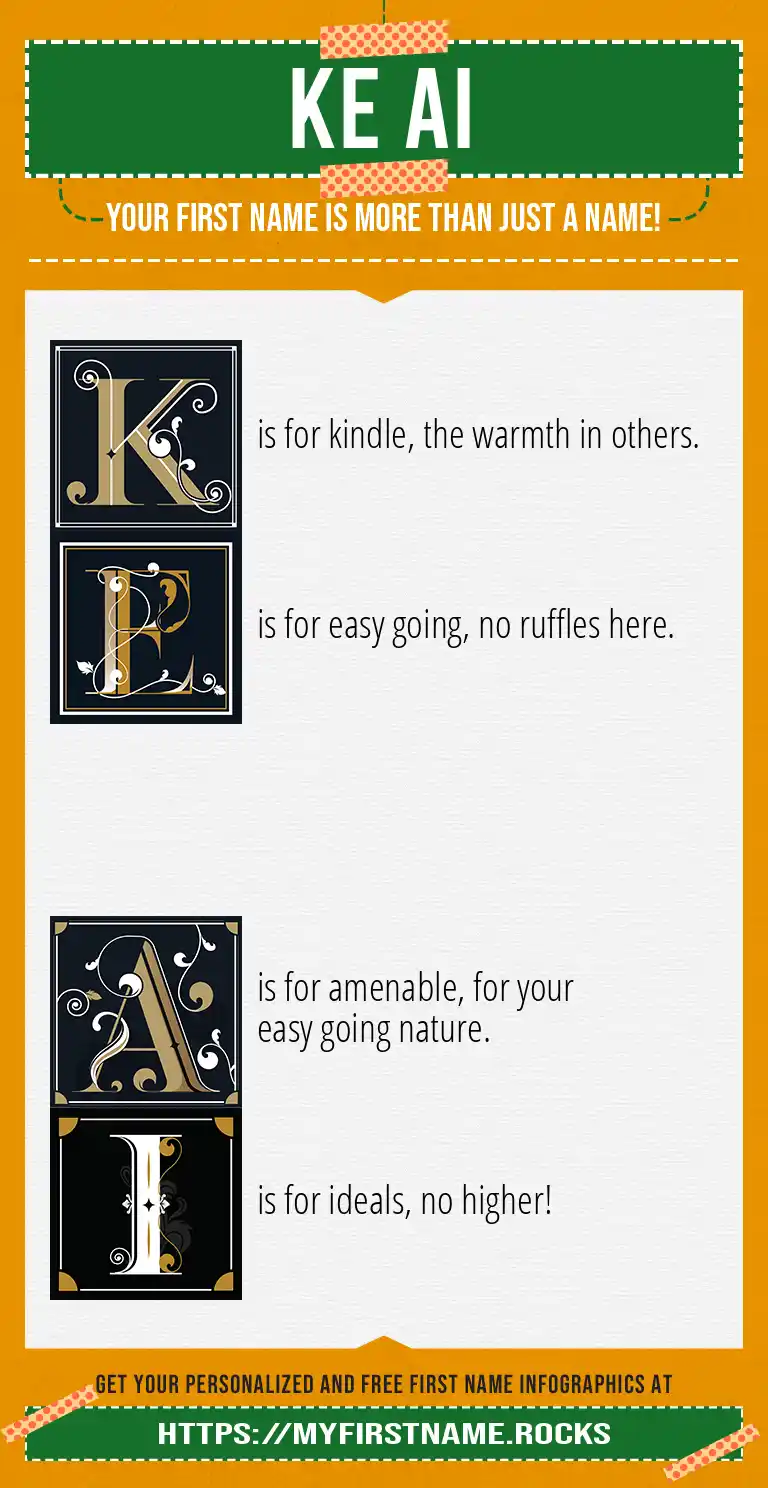 KE AI

YOUR FIRST NAME IS MORE THAN JUST A NAME!

K is for kindle, the warmth in others.

E is for easy going, no ruffles here.

A is for amenable, for your easy going nature.

I is for ideals, no higher!

GET YOUR PERSONALIZED AND FREE FIRST NAME INFOGRAPHICS AT

HTTPS://MYFIRSTNAME.ROCKS