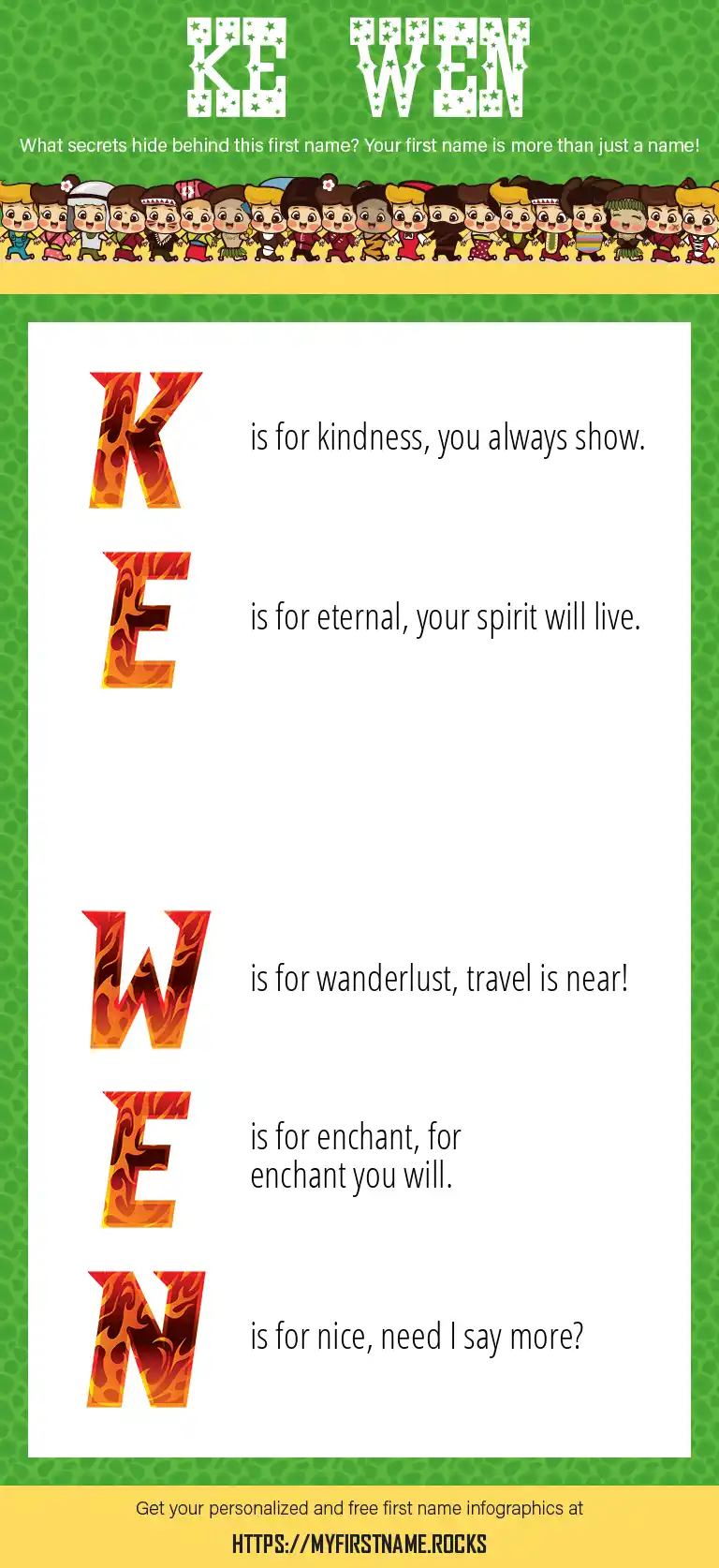 KE WEN

What secrets hide behind this first name? Your first name is more than just a name!

K is for kindness, you always show.

E is for eternal, your spirit will live.

W is for wanderlust, travel is near!

E is for enchant, for enchant you will.

N is for nice, need I say more?

Get your personalized and free first name infographics at

HTTPS://MYFIRSTNAME.ROCKS