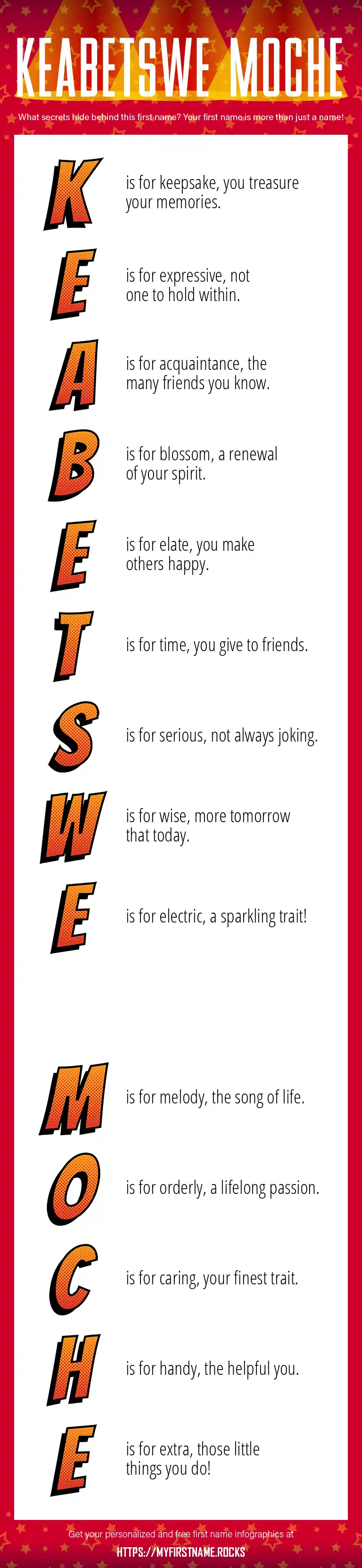 KEABETSWE MOCHE

What secrets hide behind this first name? Your first name is more than just a name!

K is for keepsake, you treasure your memories.

E is for expressive, not one to hold within.

A is for acquaintance, the many friends you know.

B is for blossom, a renewal of your spirit.

E is for elate, you make others happy.

T is for time, you give to friends.

S is for serious, not always joking.

W is for wise, more tomorrow that today.

E is for electric, a sparkling trait!

M is for melody, the song of life.

O is for orderly, a lifelong passion.

C is for caring, your finest trait.

H is for handy, the helpful you.

E is for extra, those little things you do!

Get your personalized and free first name infographics at
HTTPS://MYFIRSTNAME.ROCKS