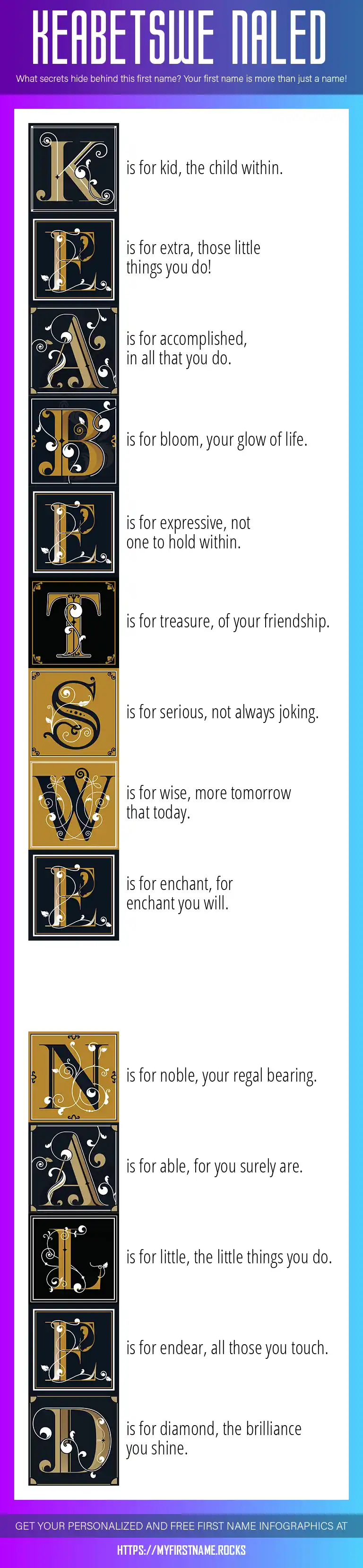 KEABETSWE NALED

What secrets hide behind this first name? Your first name is more than just a name!

K is for kid, the child within.

E is for extra, those little things you do!

A is for accomplished, in all that you do.

B is for bloom, your glow of life.

E is for expressive, not one to hold within.

T is for treasure, of your friendship.

S is for serious, not always joking.

W is for wise, more tomorrow that today.

E is for enchant, for enchant you will.

N is for noble, your regal bearing.

A is for able, for you surely are.

L is for little, the little things you do.

E is for endear, all those you touch.

D is for diamond, the brilliance you shine.

GET YOUR PERSONALIZED AND FREE FIRST NAME INFOGRAPHICS AT

HTTPS://MYFIRSTNAME.ROCKS