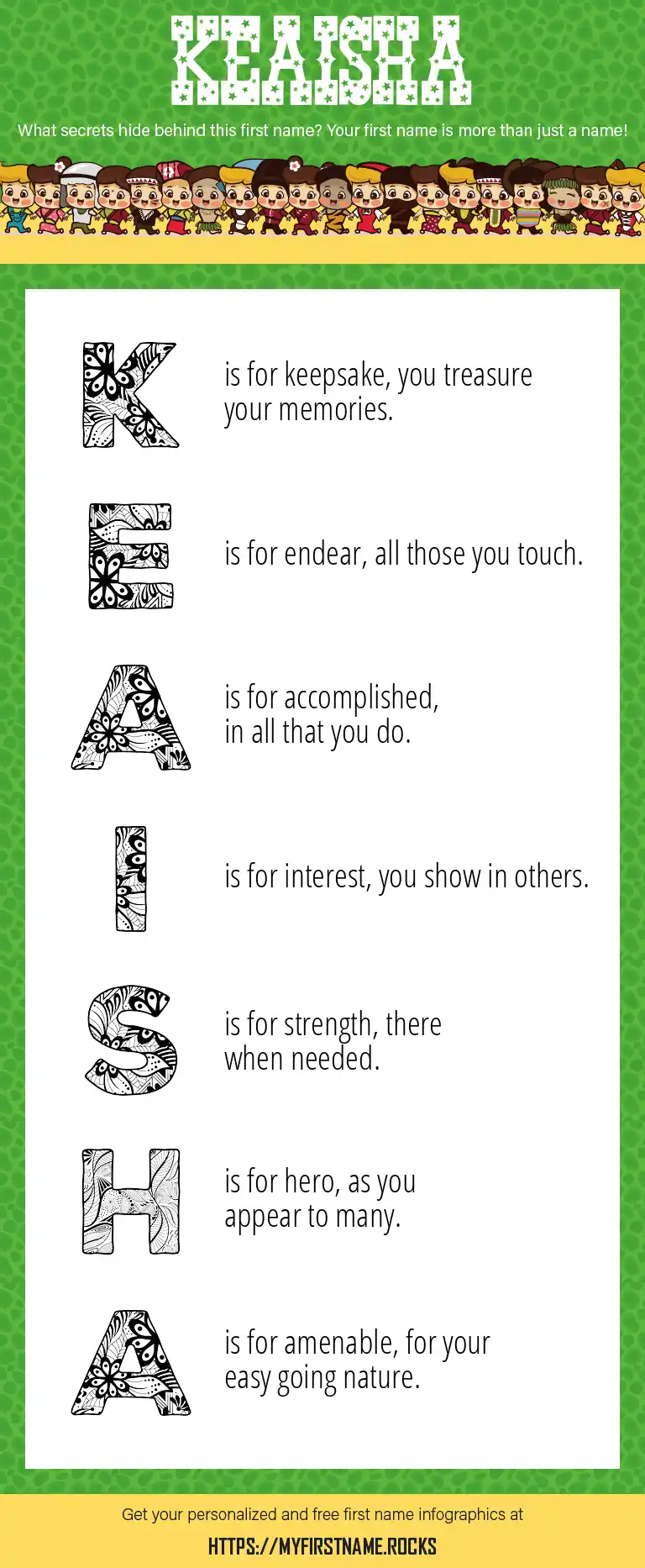 KEAISHA

What secrets hide behind this first name? Your first name is more than just a name!

K is for keepsake, you treasure your memories.

E is for endear, all those you touch.

A is for accomplished, in all that you do.

I is for interest, you show in others.

S is for strength, there when needed.

H is for hero, as you appear to many.

A is for amenable, for your easy going nature.

Get your personalized and free first name infographics at

HTTPS://MYFIRSTNAME.ROCKS