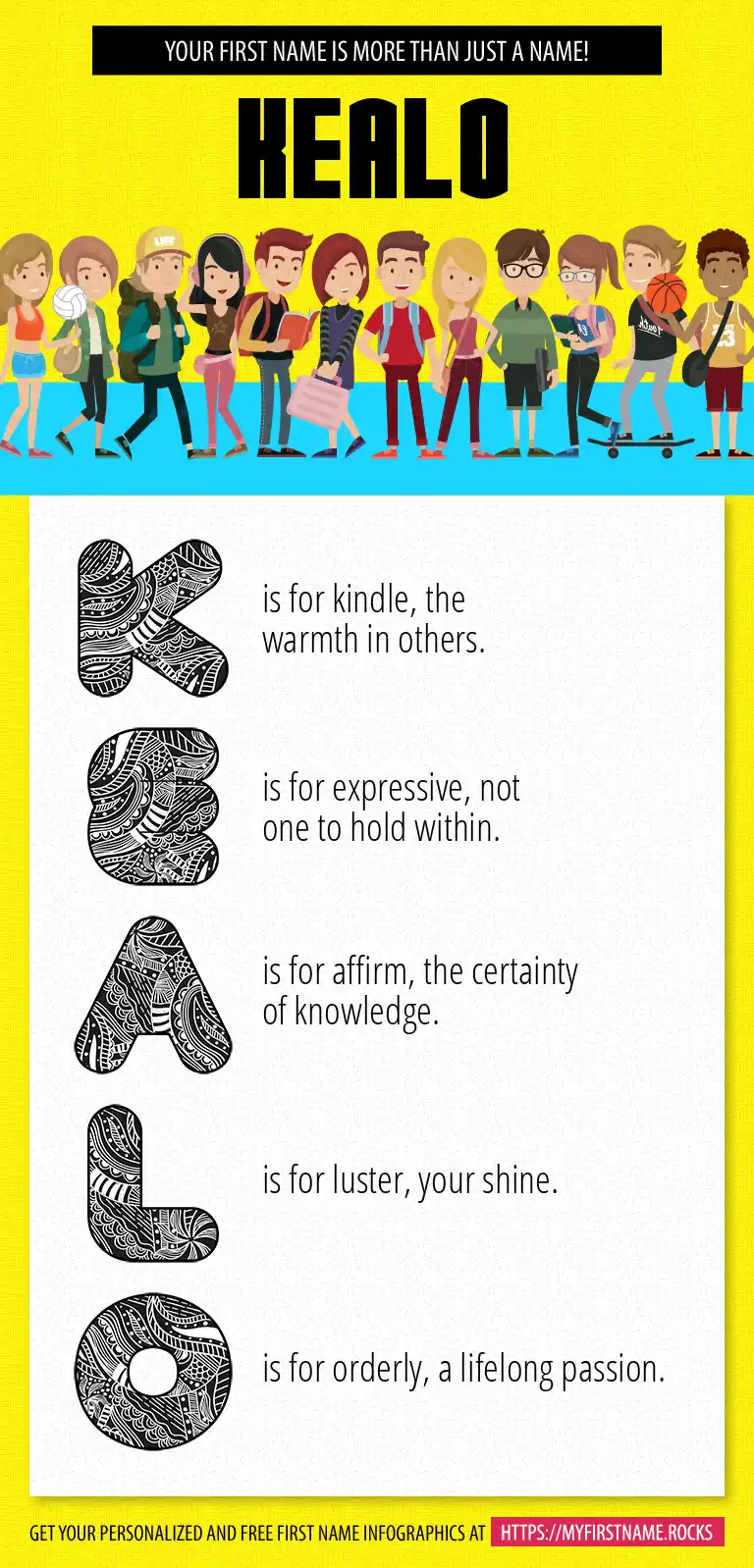 YOUR FIRST NAME IS MORE THAN JUST A NAME!

KEALO

K is for kindle, the warmth in others.

E is for expressive, not one to hold within.

A is for affirm, the certainty of knowledge.

L is for luster, your shine.

O is for orderly, a lifelong passion.

GET YOUR PERSONALIZED AND FREE FIRST NAME INFOGRAPHICS AT HTTPS://MYFIRSTNAME.ROCKS