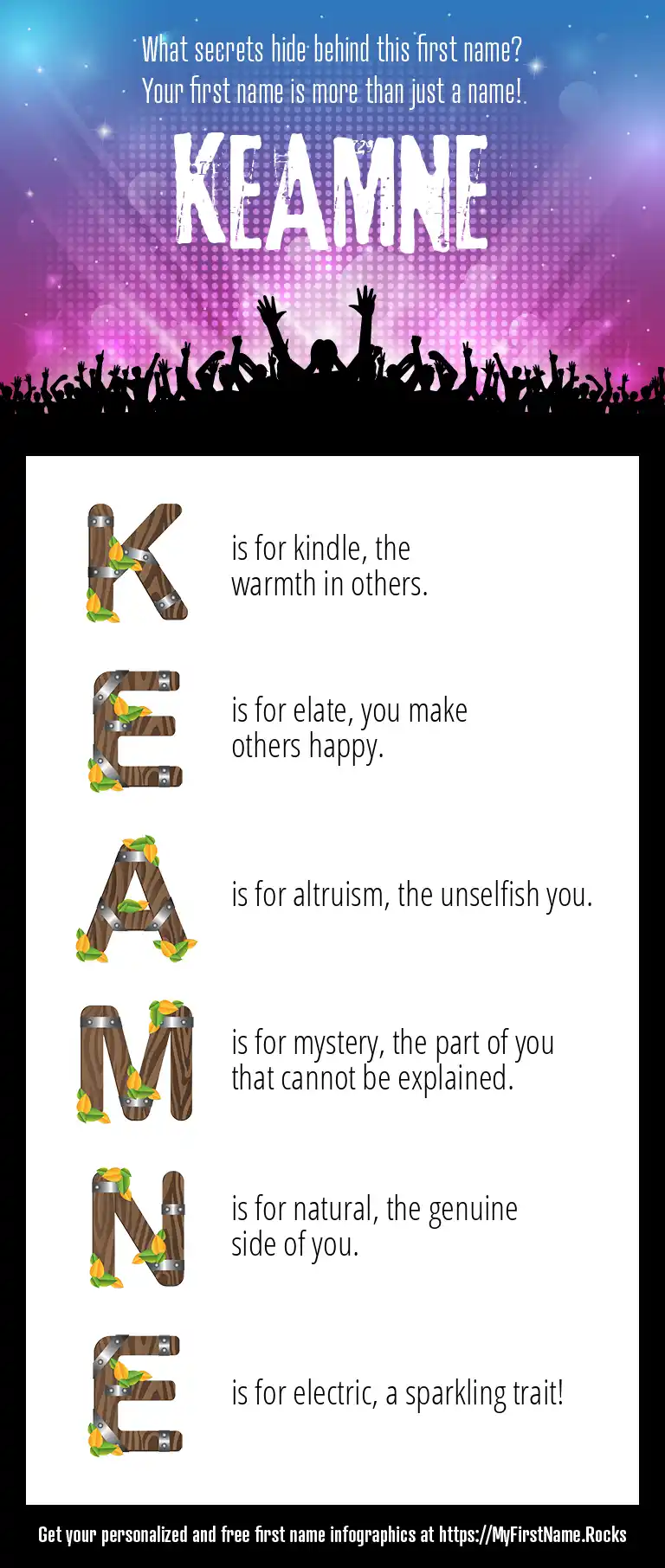 What secrets hide behind this first name?
Your first name is more than just a name!

KEAMNE

K is for kindle, the warmth in others.

E is for elate, you make others happy.

A is for altruism, the unselfish you.

M is for mystery, the part of you that cannot be explained.

N is for natural, the genuine side of you.

E is for electric, a sparkling trait!

Get your personalized and free first name infographics at https://MyFirstName.Rocks