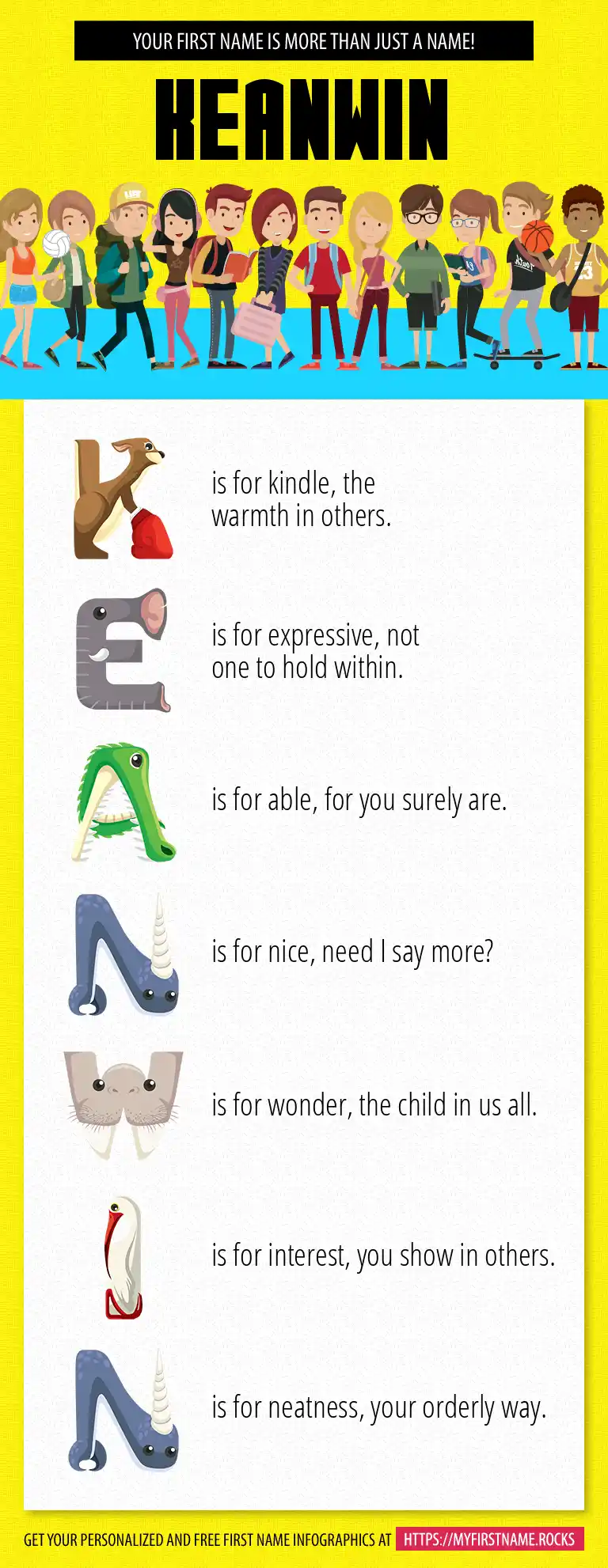 YOUR FIRST NAME IS MORE THAN JUST A NAME!

KEANWIN

K is for kindle, the warmth in others.

E is for expressive, not one to hold within.

A is for able, for you surely are.

N is for nice, need I say more?

W is for wonder, the child in us all.

I is for interest, you show in others.

N is for neatness, your orderly way.

GET YOUR PERSONALIZED AND FREE FIRST NAME INFOGRAPHICS AT HTTPS://MYFIRSTNAME.ROCKS