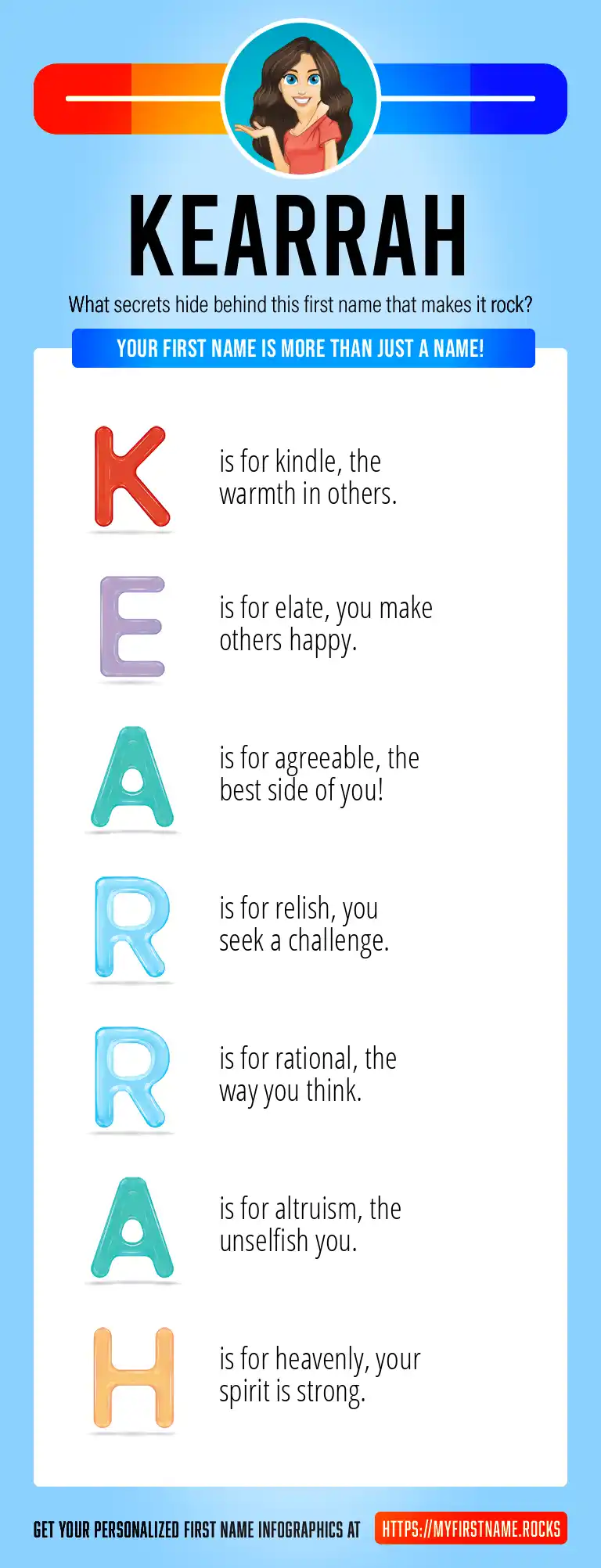 KEARRAH

What secrets hide behind this first name that makes it rock?

YOUR FIRST NAME IS MORE THAN JUST A NAME!

K is for kindle, the warmth in others.

E is for elate, you make others happy.

A is for agreeable, the best side of you!

R is for relish, you seek a challenge.

R is for rational, the way you think.

A is for altruism, the unselfish you.

H is for heavenly, your spirit is strong.

GET YOUR PERSONALIZED FIRST NAME INFOGRAPHICS AT HTTPS://MYFIRSTNAME.ROCKS