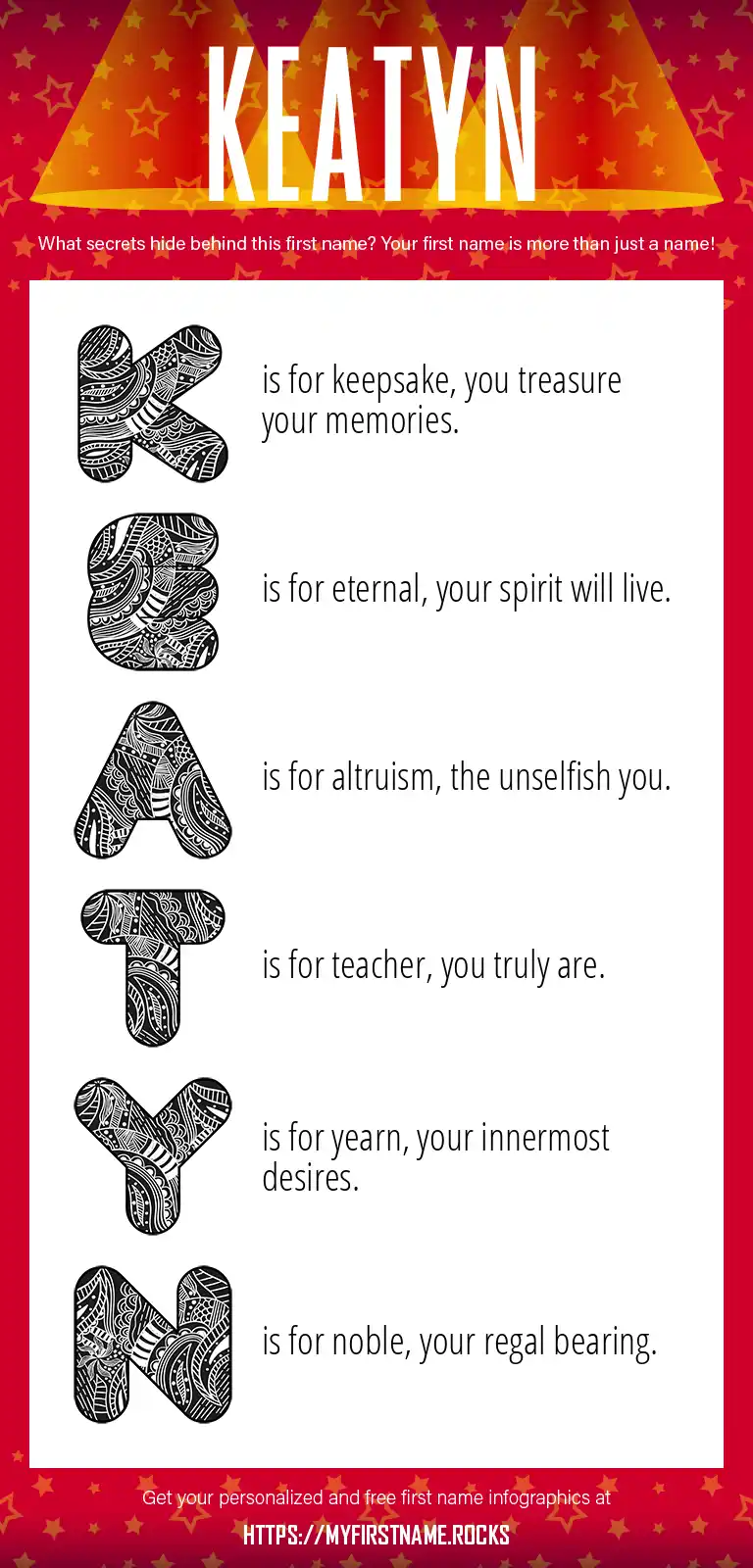 KEATYN

What secrets hide behind this first name? Your first name is more than just a name!

K is for keepsake, you treasure your memories.

E is for eternal, your spirit will live.

A is for altruism, the unselfish you.

T is for teacher, you truly are.

Y is for yearn, your innermost desires.

N is for noble, your regal bearing.

Get your personalized and free first name infographics at

HTTPS://MYFIRSTNAME.ROCKS