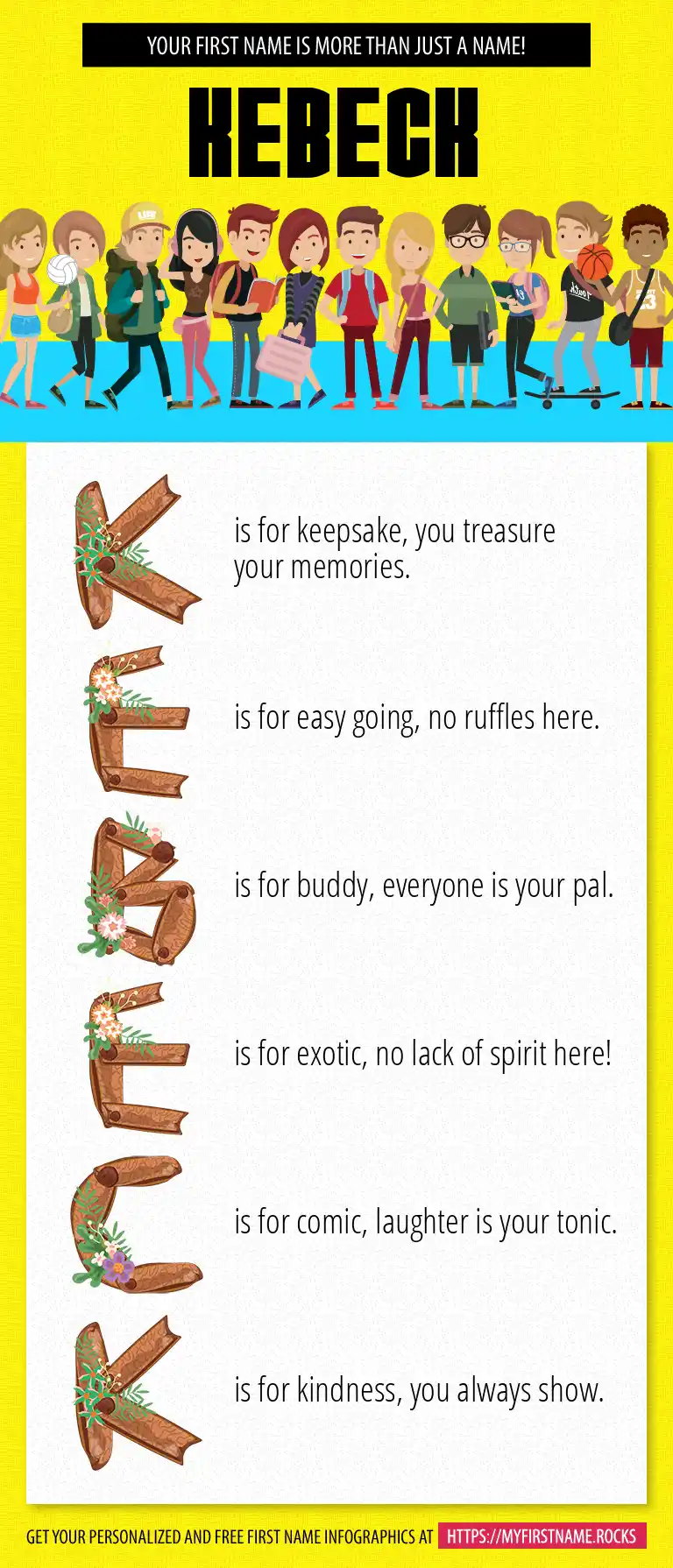 YOUR FIRST NAME IS MORE THAN JUST A NAME!

KEBECK

K is for keepsake, you treasure your memories.

E is for easy going, no ruffles here.

B is for buddy, everyone is your pal.

E is for exotic, no lack of spirit here!

C is for comic, laughter is your tonic.

K is for kindness, you always show.

GET YOUR PERSONALIZED AND FREE FIRST NAME INFOGRAPHICS AT HTTPS://MYFIRSTNAME.ROCKS