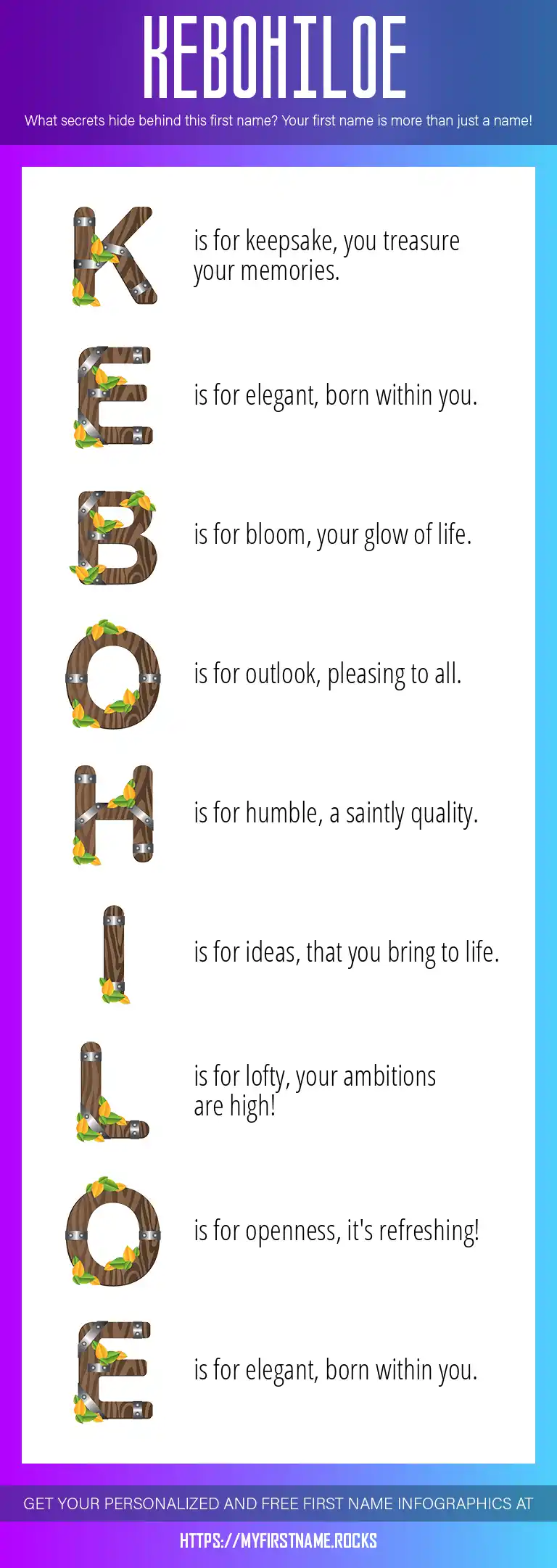 KEBOHILOE

What secrets hide behind this first name? Your first name is more than just a name!

K is for keepsake, you treasure your memories.

E is for elegant, born within you.

B is for bloom, your glow of life.

O is for outlook, pleasing to all.

H is for humble, a saintly quality.

I is for ideas, that you bring to life.

L is for lofty, your ambitions are high!

O is for openness, it's refreshing!

E is for elegant, born within you.

GET YOUR PERSONALIZED AND FREE FIRST NAME INFOGRAPHICS AT

HTTPS://MYFIRSTNAME.ROCKS