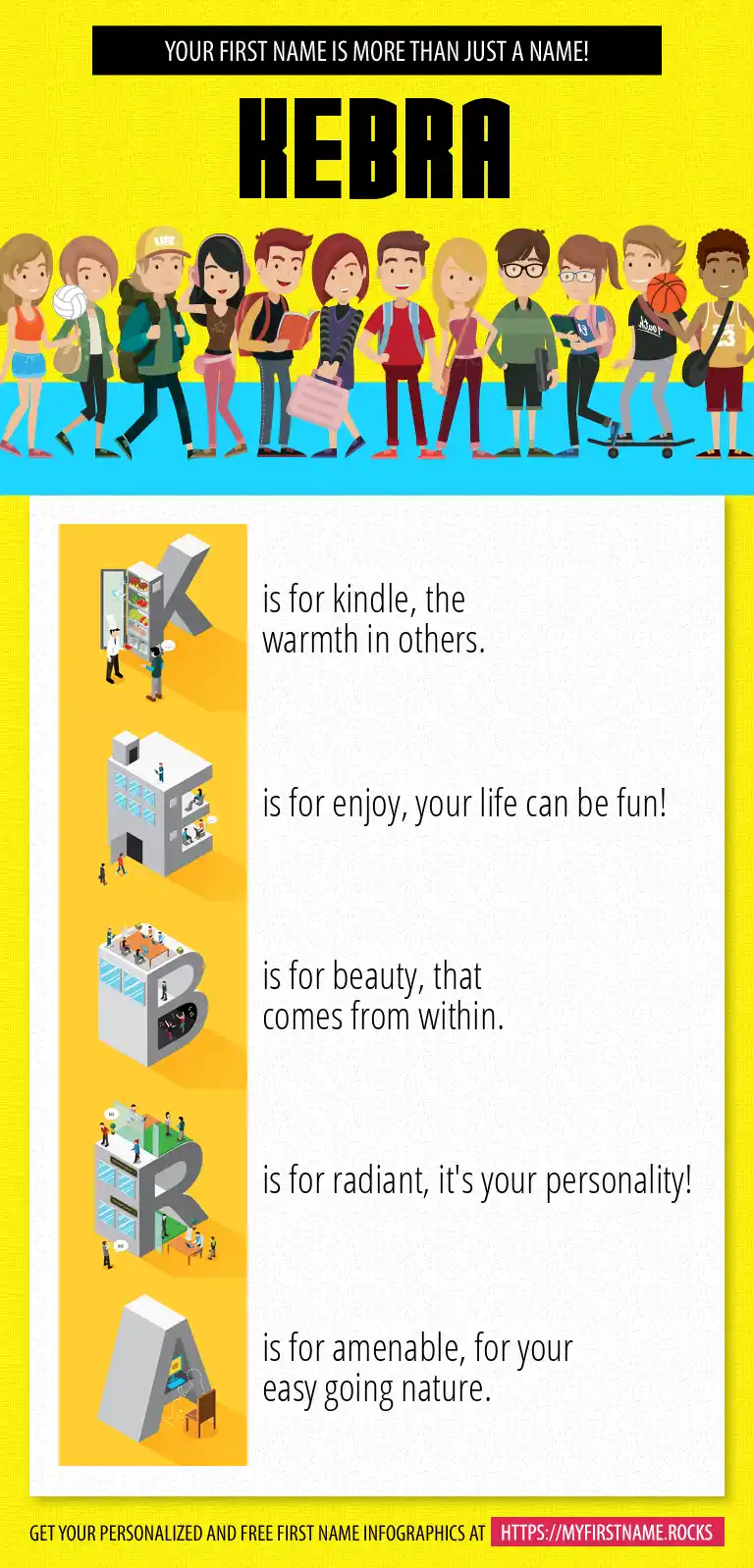 YOUR FIRST NAME IS MORE THAN JUST A NAME!

KEBRA

K is for kindle, the warmth in others.

E is for enjoy, your life can be fun!

B is for beauty, that comes from within.

R is for radiant, it's your personality!

A is for amenable, for your easy going nature.

GET YOUR PERSONALIZED AND FREE FIRST NAME INFOGRAPHICS AT HTTPS://MYFIRSTNAME.ROCKS