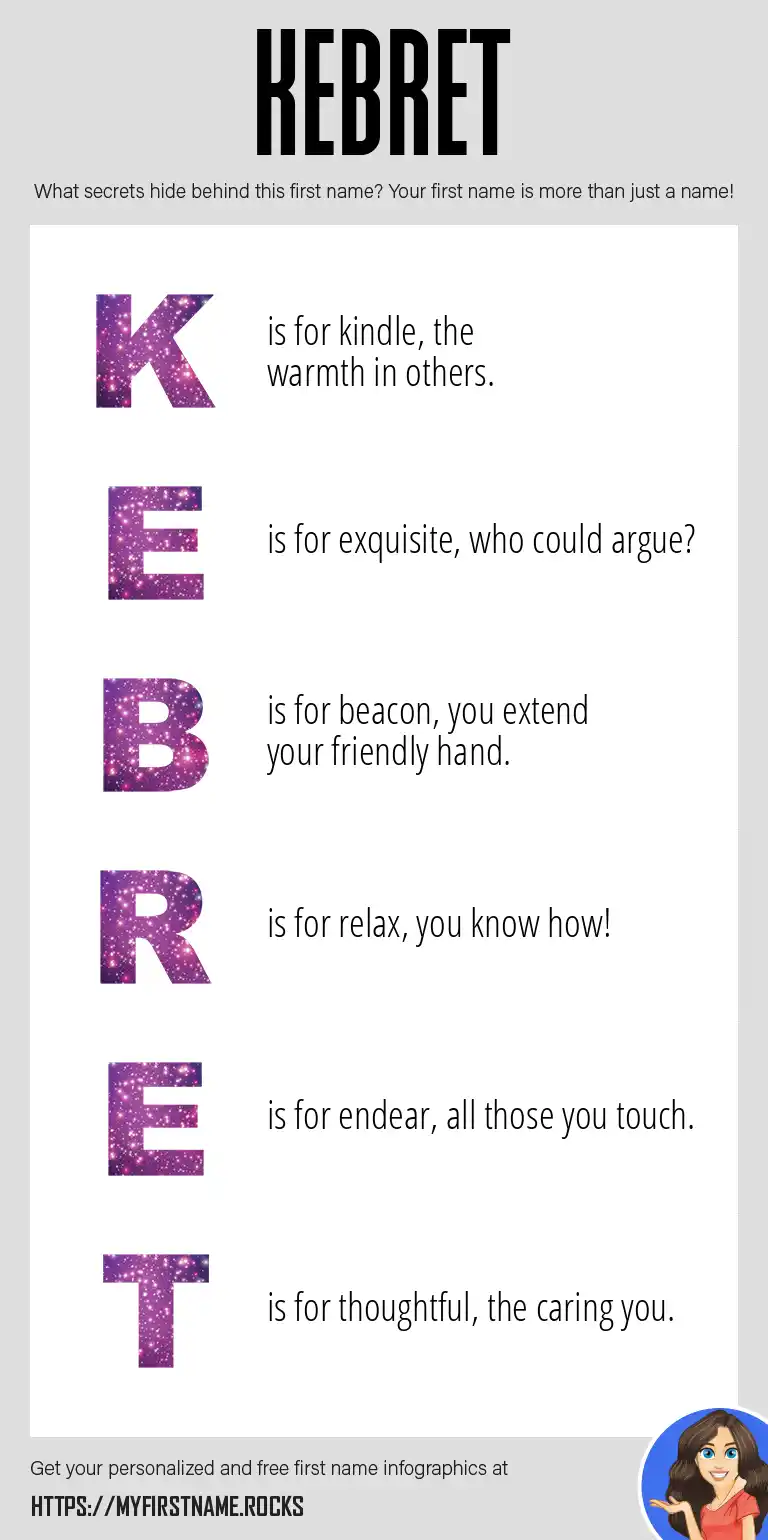 KEBRET

What secrets hide behind this first name? Your first name is more than just a name!

K is for kindle, the warmth in others.

E is for exquisite, who could argue?

B is for beacon, you extend your friendly hand.

R is for relax, you know how!

E is for endear, all those you touch.

T is for thoughtful, the caring you.

Get your personalized and free first name infographics at

HTTPS://MYFIRSTNAME.ROCKS